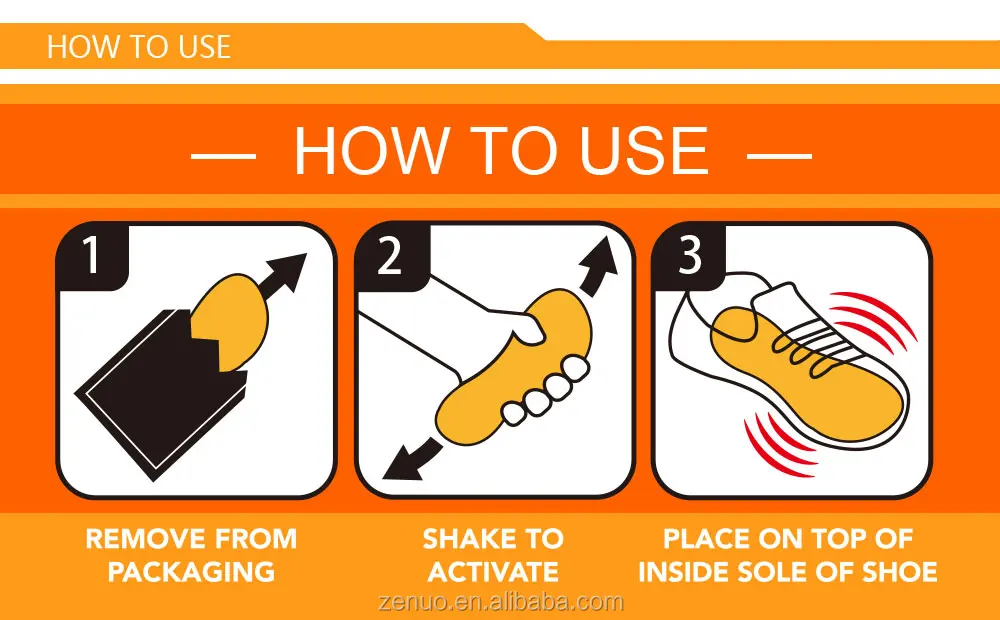 HOW TO USE

— HOW TO USE —

1

2

3

REMOVE FROM PACKAGING

SHAKE TO ACTIVATE

PLACE ON TOP OF INSIDE SOLE OF SHOE

zenuo.en.alibaba.com