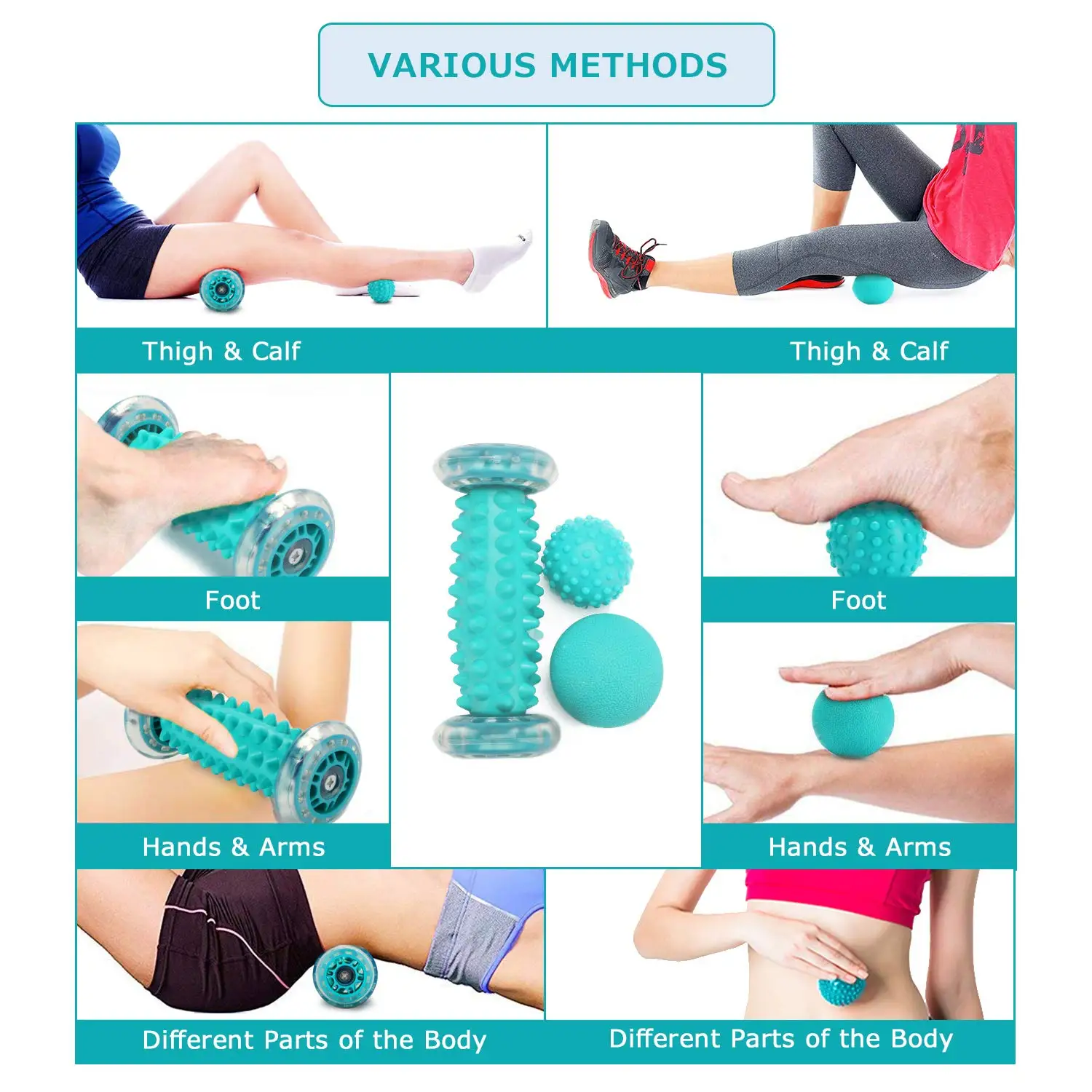 VARIOUS METHODS

Thigh & Calf

Thigh & Calf

Foot

Foot

Hands & Arms

Hands & Arms

Different Parts of the Body

Different Parts of the Body