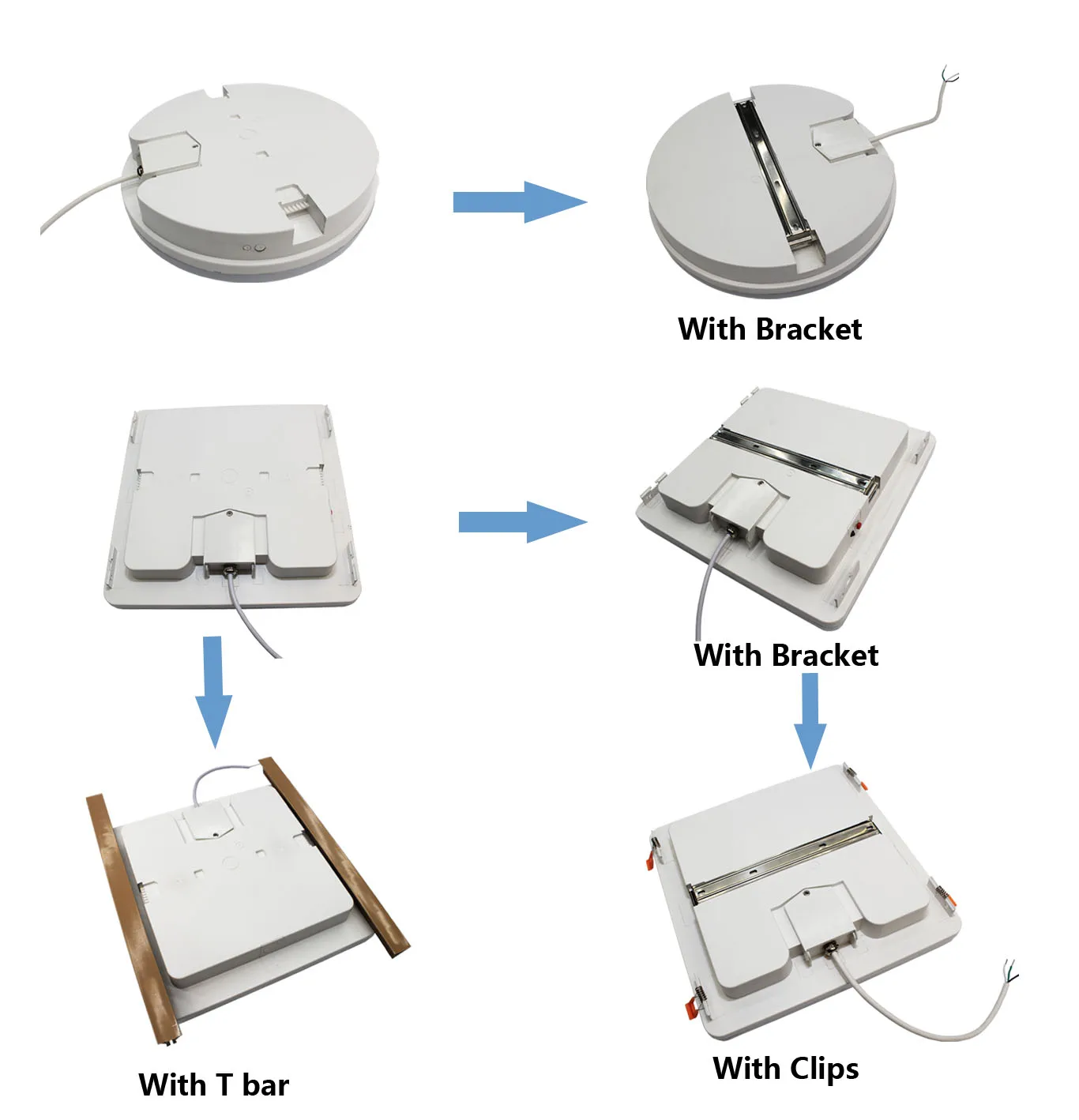 With Bracket

With Bracket

With T bar

With Clips