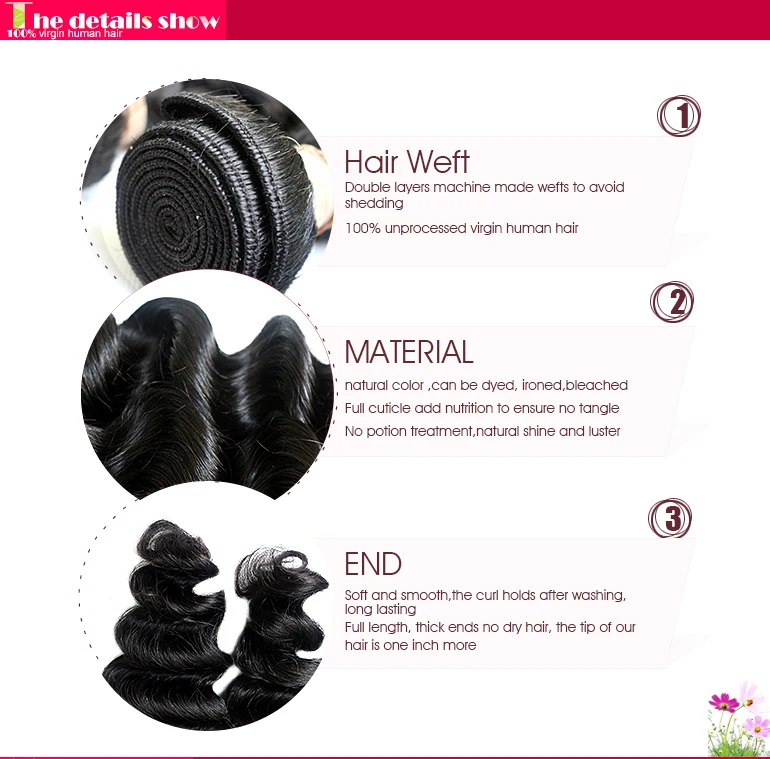 The details show
100% virgin human hair

①

Hair Weft

Double layers machine made wefts to avoid shedding

100% unprocessed virgin human hair

②

MATERIAL

natural color ,can be dyed, ironed,bleached

Full cuticle add nutrition to ensure no tangle

No potion treatment,natural shine and luster

③

END

Soft and smooth,the curl holds after washing, long lasting

Full length, thick ends no dry hair, the tip of our hair is one inch more