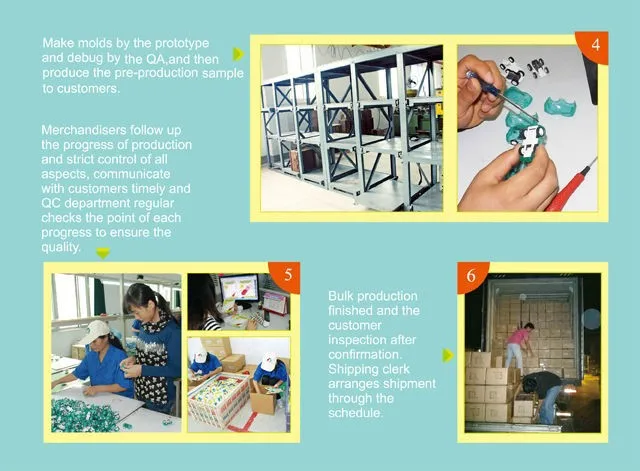 Make molds by the prototype and debug by the QA,and then produce the pre-production sample to customers.

4

Merchandisers follow up the progress of production and strict control of all aspects, communicate with customers timely and QC department regular checks the point of each progress to ensure the quality.

5

Bulk production finished and the customer inspection after confirmation. Shipping clerk arranges shipment through the schedule.

6