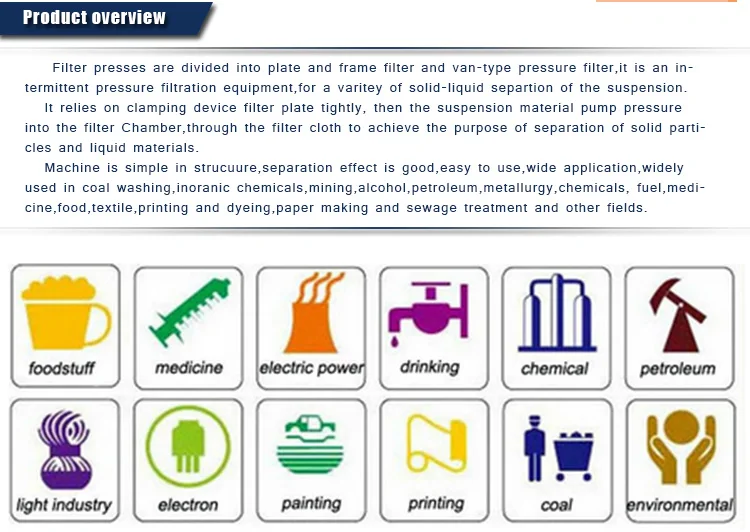 Product overview

Filter presses are divided into plate and frame filter and van-type pressure filter,it is an intermittent pressure filtration equipment,for a varitey of solid-liquid separtion of the suspension.

It relies on clamping device filter plate tightly, then the suspension material pump pressure into the filter Chamber,through the filter cloth to achieve the purpose of separation of solid particles and liquid materials.

Machine is simple in strucuure,separation effect is good,easy to use,wide application,widely used in coal washing,inoranic chemicals,mining,alcohol,petroleum,metallurgy,chemicals, fuel,medicine,food,textile,printing and dyeing,paper making and sewage treatment and other fields.

foodstuff

medicine

electric power

drinking

chemical

petroleum

light industry

electron

painting

printing

coal

environmental