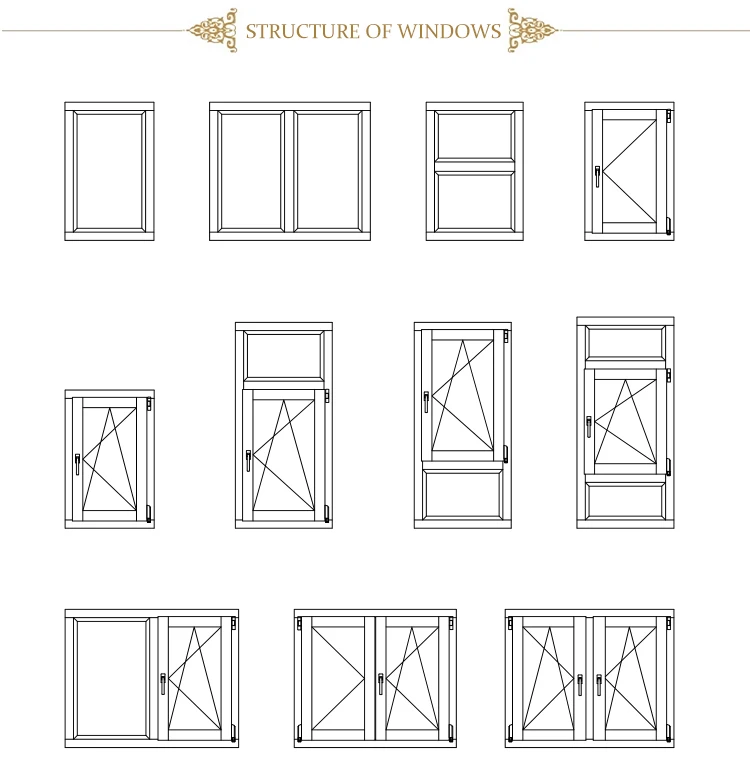 STRUCTURE OF WINDOWS