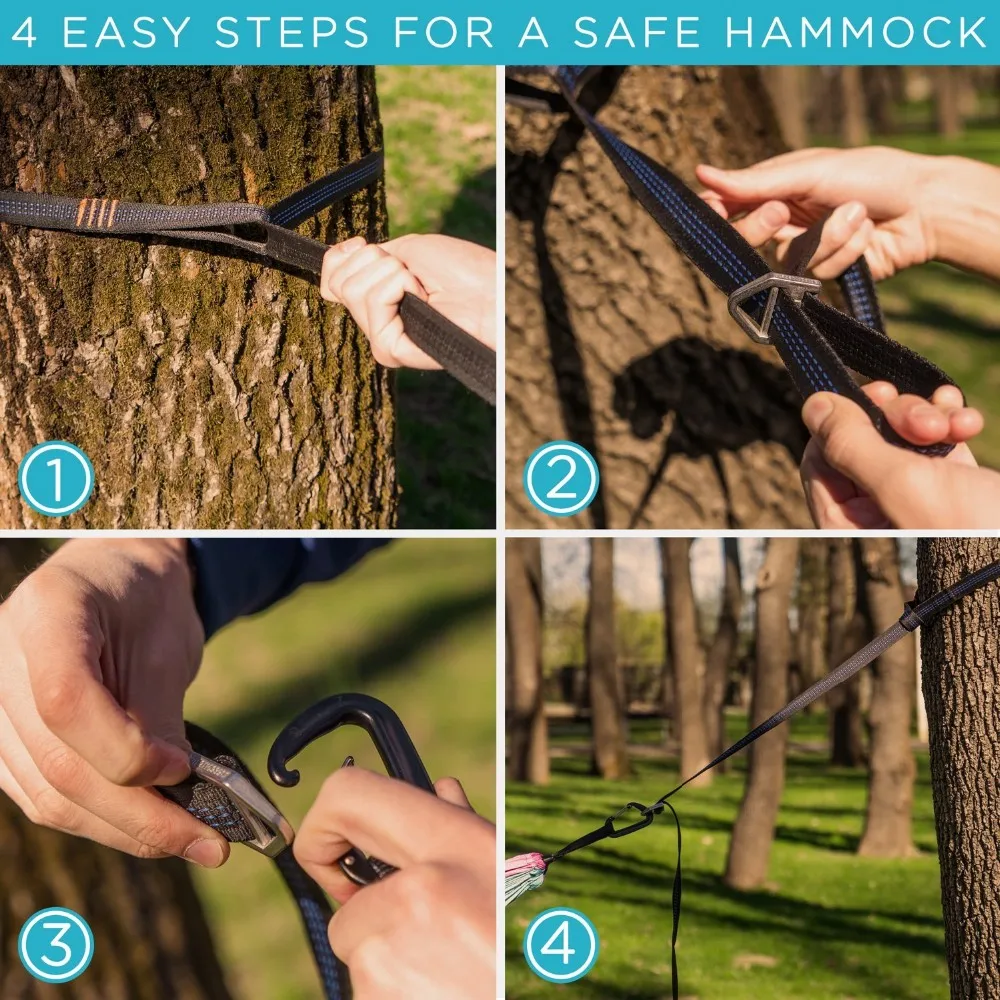 4 EASY STEPS FOR A SAFE HAMMOCK

1

2

3

4