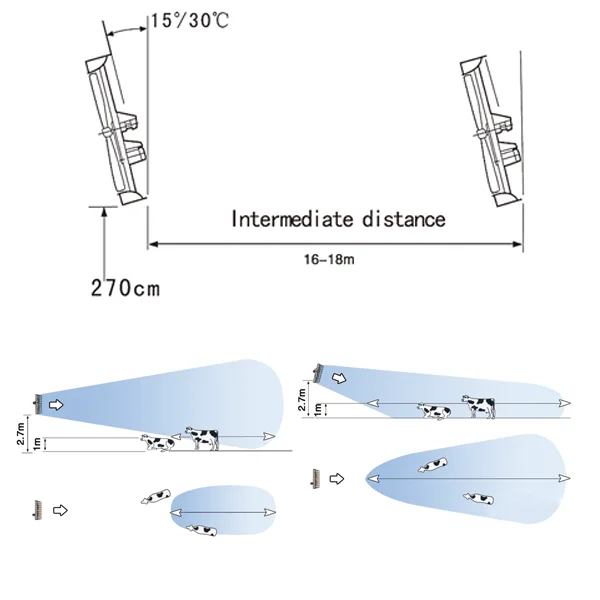 15°/30℃

Intermediate distance

16-18m

270cm

2.7m
1m

2.7m
1m