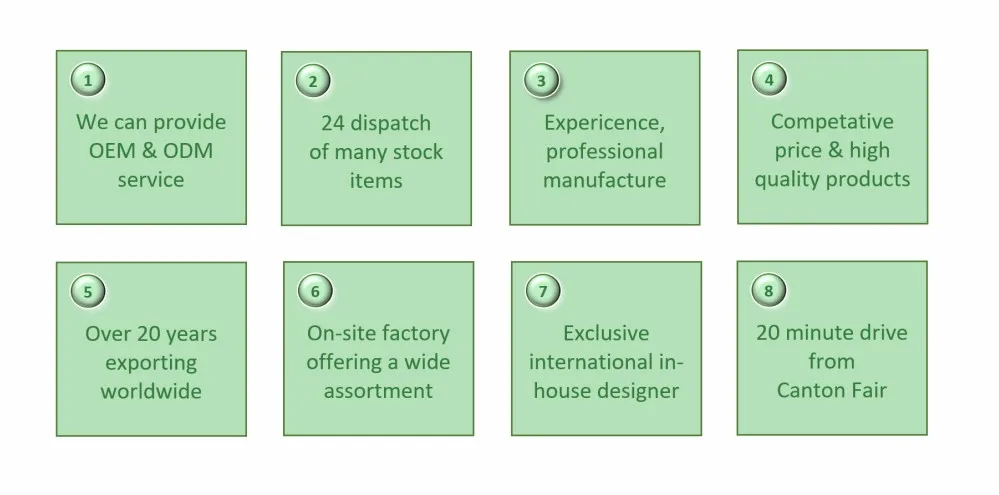 1

We can provide OEM & ODM service

2

24 dispatch of many stock items

3

Expericence, professional manufacture

4

Competative price & high quality products

5

Over 20 years exporting worldwide

6

On-site factory offering a wide assortment

7

Exclusive international in-house designer

8

20 minute drive from Canton Fair