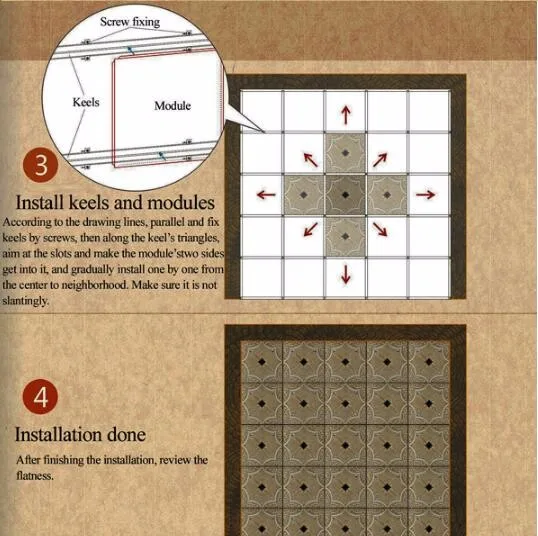 Screw fixing

Keels

Module

3

Install keels and modules

According to the drawing lines, parallel and fix keels by screws, then along the keel's triangles, aim at the slots and make the module'stwo sides get into it, and gradually install one by one from the center to neighborhood. Make sure it is not slantingly.

4

Installation done

After finishing the installation, review the flatness.