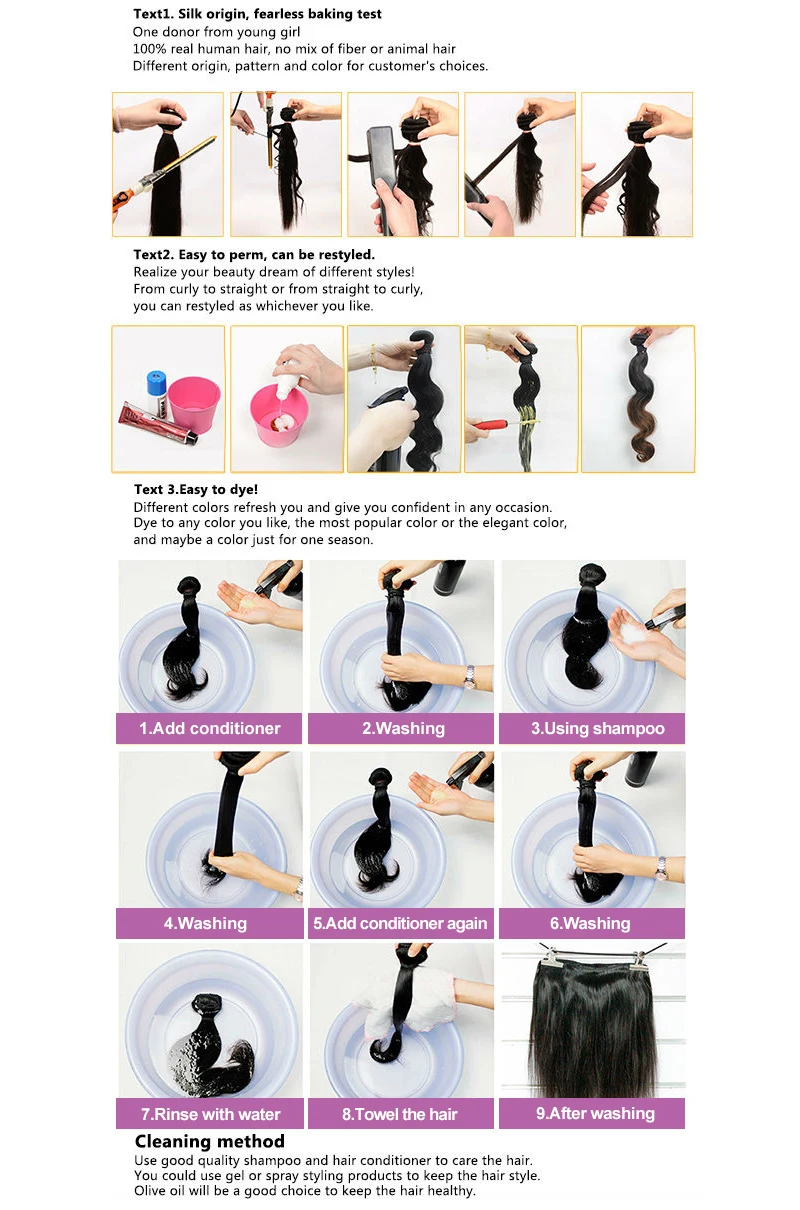 Text1. Silk origin, fearless baking test
One donor from young girl
100% real human hair, no mix of fiber or animal hair
Different origin, pattern and color for customer's choices.

Text2. Easy to perm, can be restyled.
Realize your beauty dream of different styles!
From curly to straight or from straight to curly,
you can restyled as whichever you like.

Text 3.Easy to dye!
Different colors refresh you and give you confident in any occasion.
Dye to any color you like, the most popular color or the elegant color,
and maybe a color just for one season.

1.Add conditioner

2.Washing

3.Using shampoo

4.Washing

5.Add conditioner again

6.Washing

7.Rinse with water

8.Towel the hair

9.After washing

Cleaning method
Use good quality shampoo and hair conditioner to care the hair.
You could use gel or spray styling products to keep the hair style.
Olive oil will be a good choice to keep the hair healthy.