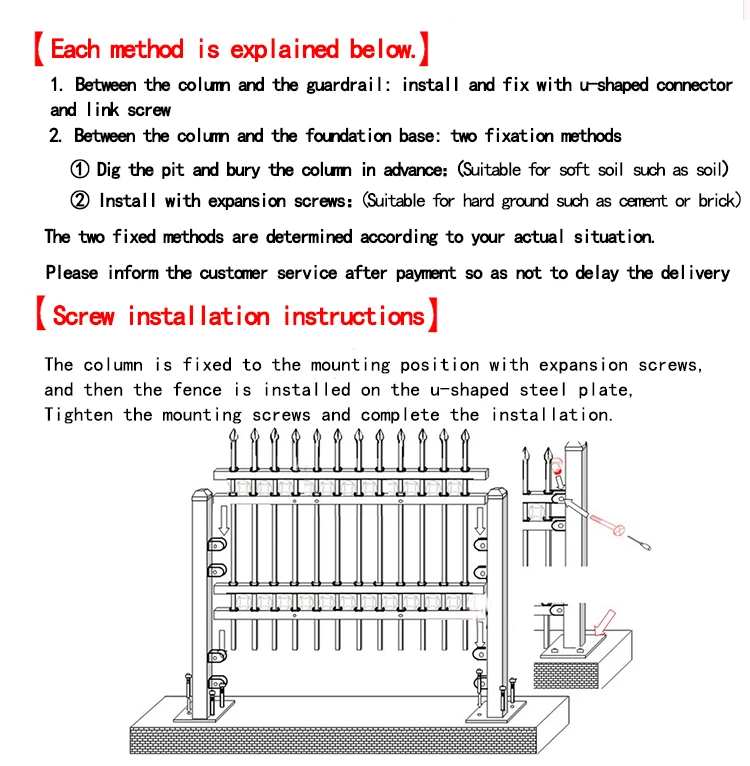 【Each method is explained below.】

1. Between the column and the guardrail: install and fix with u-shaped connector and link screw

2. Between the column and the foundation base: two fixation methods

① Dig the pit and bury the column in advance: (Suitable for soft soil such as soil)

② Install with expansion screws: (Suitable for hard ground such as cement or brick)

The two fixed methods are determined according to your actual situation.

Please inform the customer service after payment so as not to delay the delivery

【Screw installation instructions】

The column is fixed to the mounting position with expansion screws, and then the fence is installed on the u-shaped steel plate, Tighten the mounting screws and complete the installation.