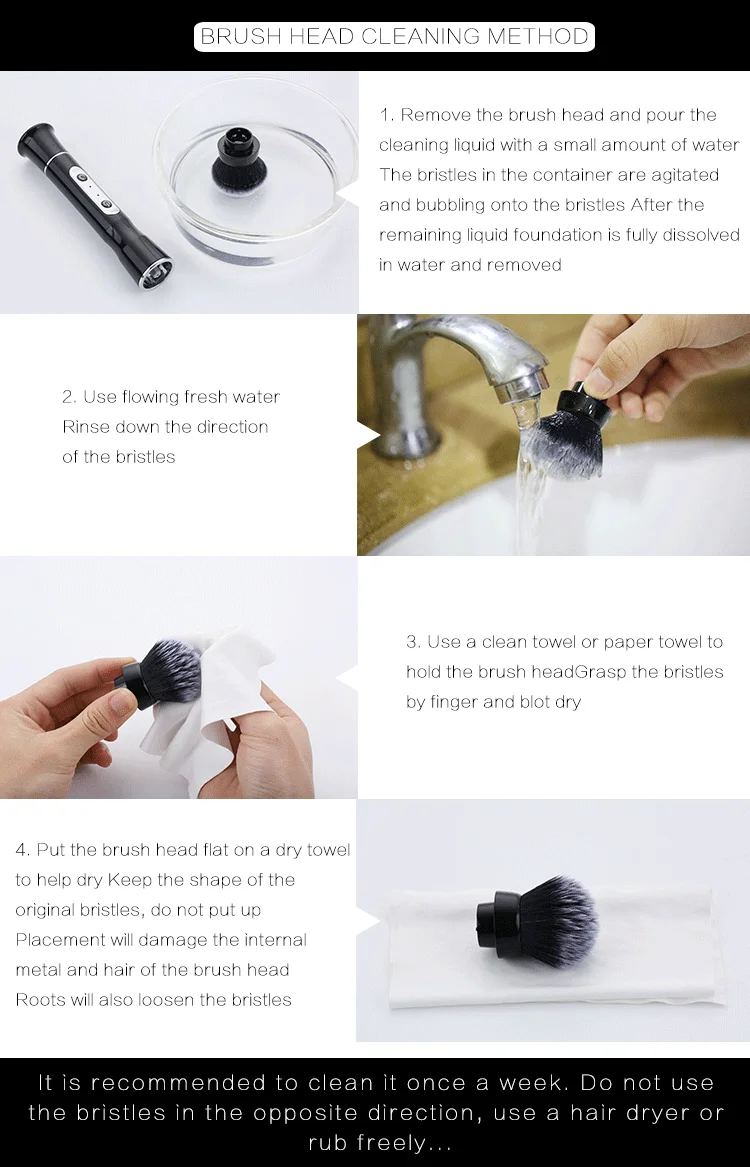 BRUSH HEAD CLEANING METHOD

1. Remove the brush head and pour the cleaning liquid with a small amount of water The bristles in the container are agitated and bubbling onto the bristles After the remaining liquid foundation is fully dissolved in water and removed

2. Use flowing fresh water Rinse down the direction of the bristles

3. Use a clean towel or paper towel to hold the brush headGrasp the bristles by finger and blot dry

4. Put the brush head flat on a dry towel to help dry Keep the shape of the original bristles, do not put up Placement will damage the internal metal and hair of the brush head Roots will also loosen the bristles

It is recommended to clean it once a week. Do not use the bristles in the opposite direction, use a hair dryer or rub freely...