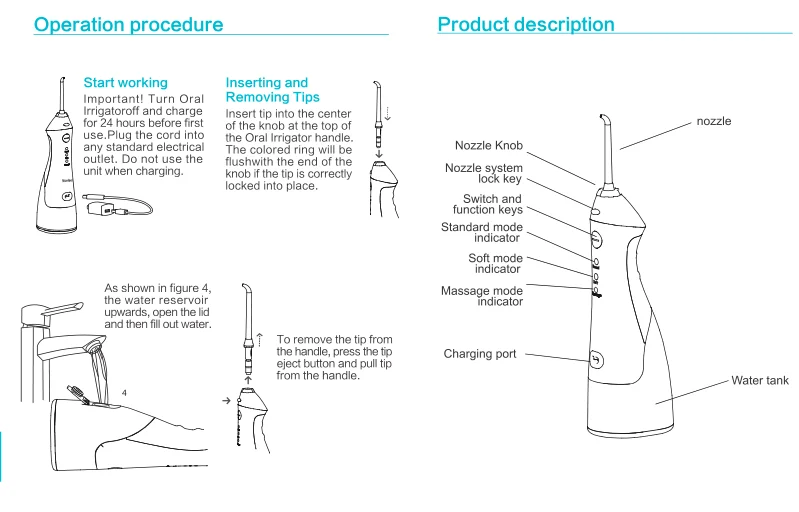 Operation procedure

Start working

Important! Turn Oral Irrigatoroff and charge for 24 hours before first use.Plug the cord into any standard electrical outlet. Do not use the unit when charging.

Inserting and Removing Tips

Insert tip into the center of the knob at the top of the Oral Irrigator handle. The colored ring will be flushwith the end of the knob if the tip is correctly locked into place.

As shown in figure 4, the water reservoir upwards, open the lid and then fill out water.

4

To remove the tip from the handle, press the tip eject button and pull tip from the handle.

Product description

nozzle

Nozzle Knob

Nozzle system lock key

Switch and function keys

Standard mode indicator

Soft mode indicator

Massage mode indicator

Charging port

Water tank