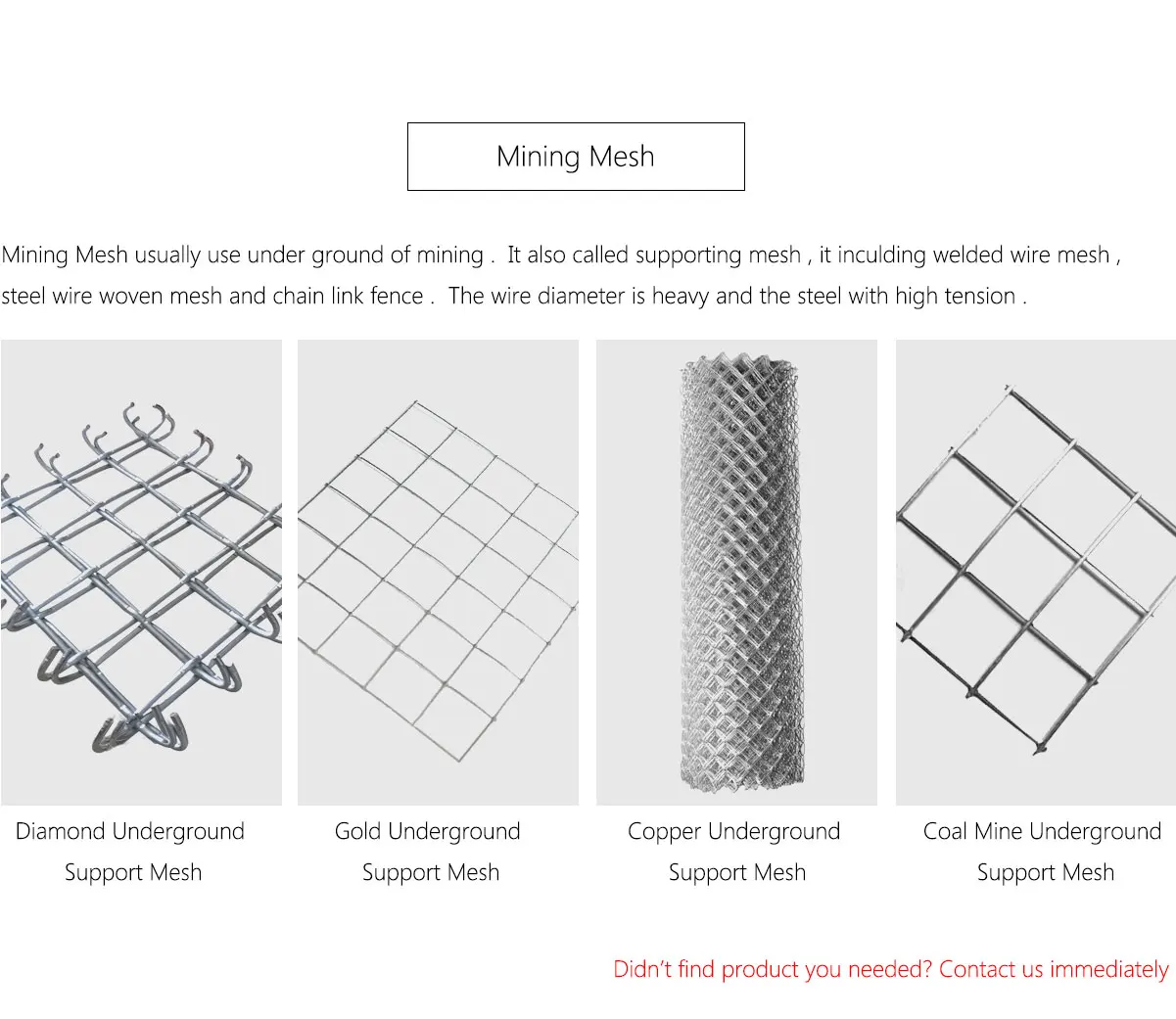 Mining Mesh

Mining Mesh usually use under ground of mining . It also called supporting mesh , it inculding welded wire mesh , steel wire woven mesh and chain link fence . The wire diameter is heavy and the steel with high tension .

Diamond Underground Support Mesh

Gold Underground Support Mesh

Copper Underground Support Mesh

Coal Mine Underground Support Mesh

Didn't find product you needed? Contact us immediately