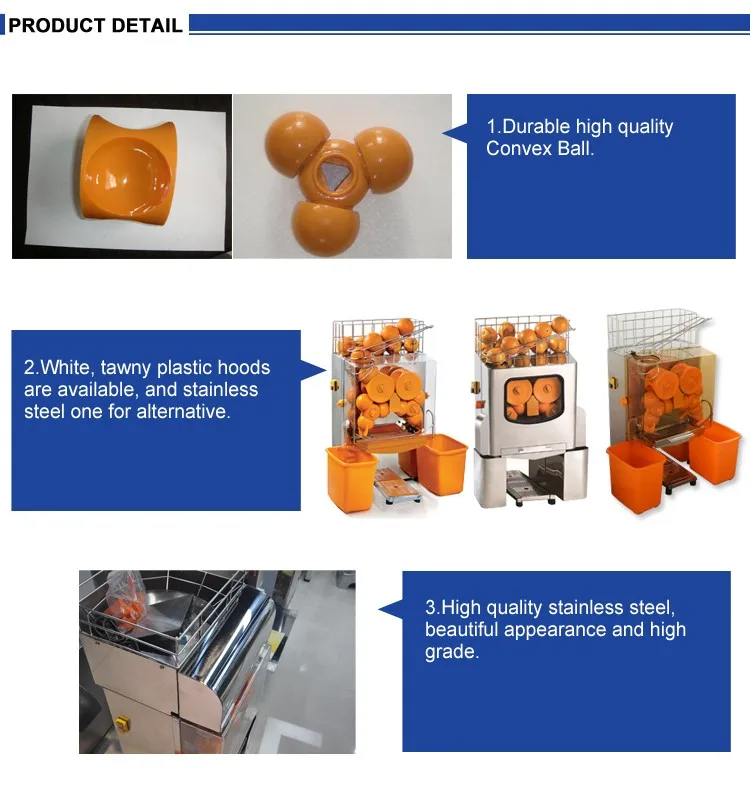 PRODUCT DETAIL

1.Durable high quality Convex Ball.

2.White, tawny plastic hoods are available, and stainless steel one for alternative.

3.High quality stainless steel, beautiful appearance and high grade.