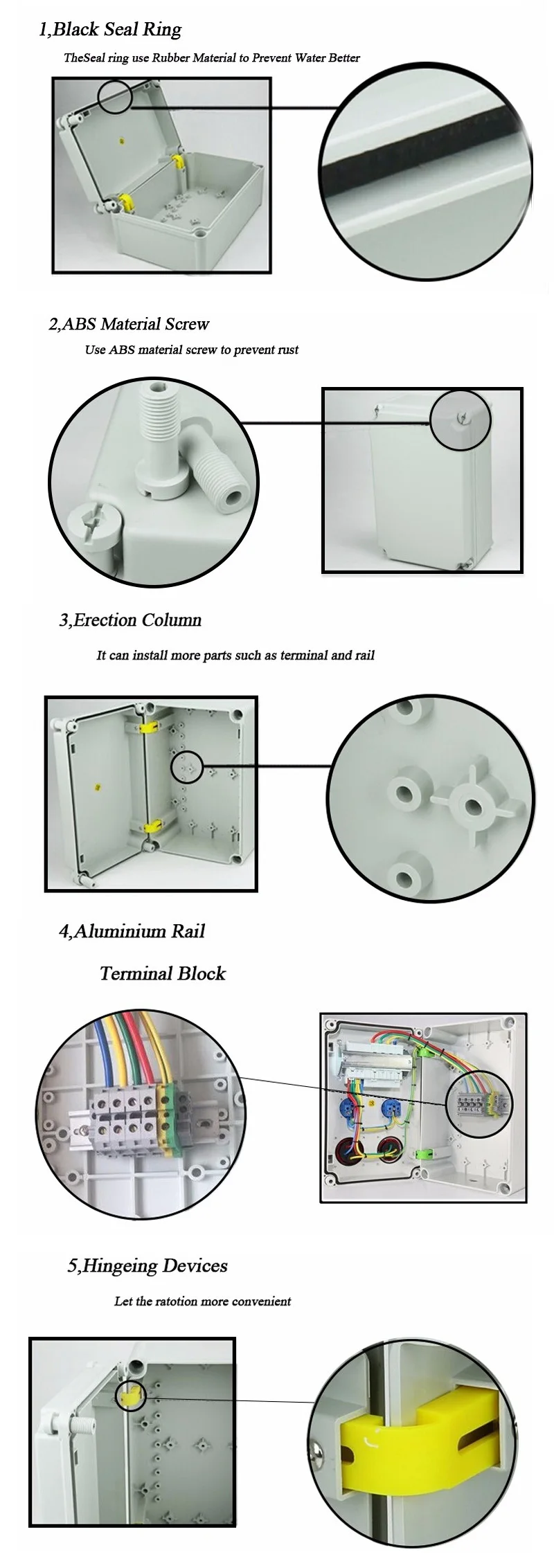 1,Black Seal Ring

TheSeal ring use Rubber Material to Prevent Water Better

2,ABS Material Screw

Use ABS material screw to prevent rust

3,Erection Column

It can install more parts such as terminal and rail

4,Aluminium Rail

Terminal Block

5,Hingeing Devices

Let the ratotion more convenient