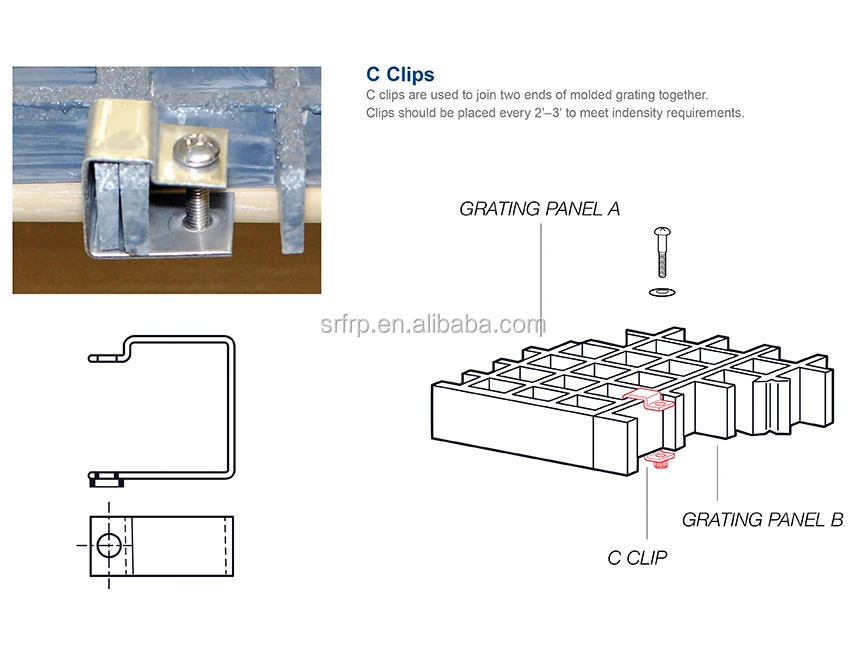 C Clips
C clips are used to join two ends of molded grating together.
Clips should be placed every 2'–3' to meet indensity requirements.

GRATING PANEL A

srfrp.en.alibaba.com

GRATING PANEL B

C CLIP