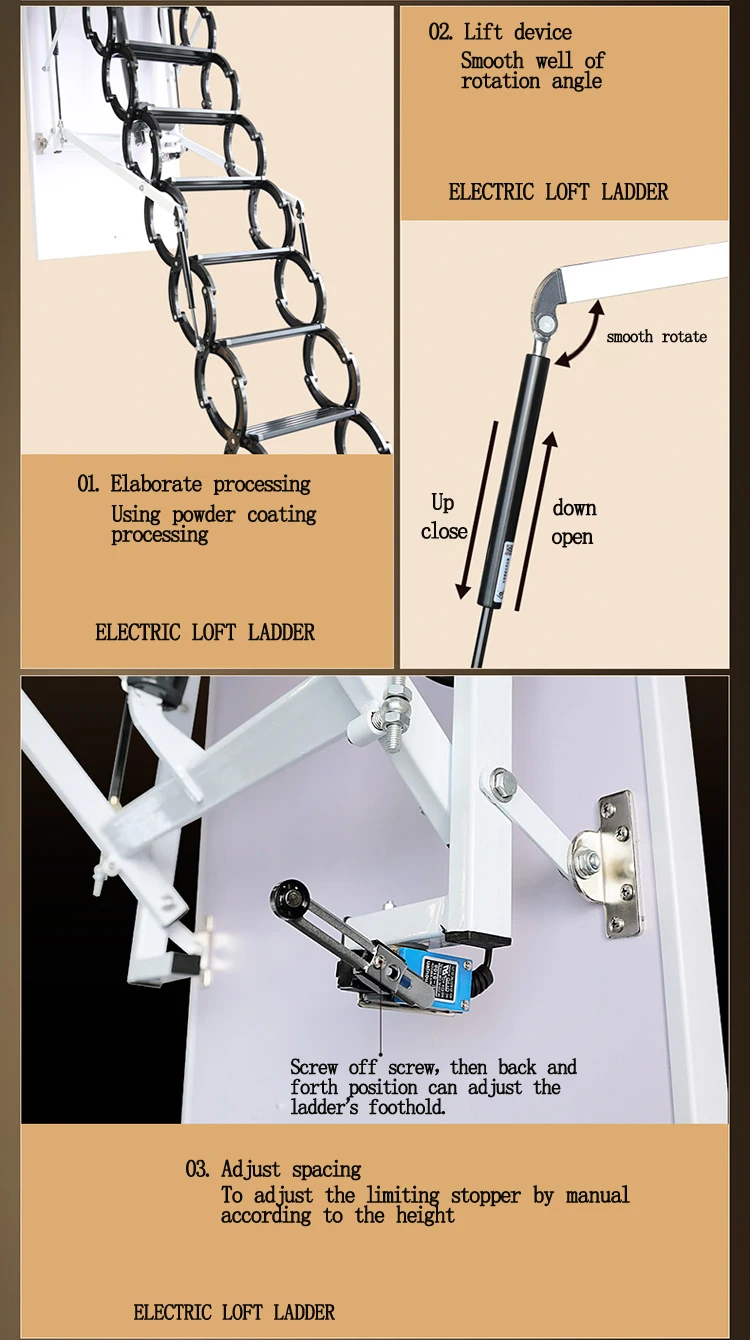 02. Lift device
Smooth well of rotation angle

ELECTRIC LOFT LADDER

smooth rotate

Up
close

down
open

01. Elaborate processing
Using powder coating processing

ELECTRIC LOFT LADDER

Screw off screw, then back and forth position can adjust the ladder's foothold.

03. Adjust spacing
To adjust the limiting stopper by manual according to the height

ELECTRIC LOFT LADDER