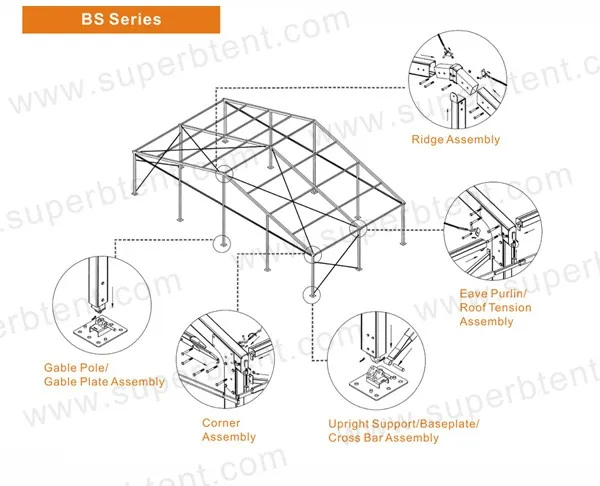 BS Series

www.superbtent.com

Ridge Assembly

Eave Purlin/
Roof Tension
Assembly

Gable Pole/
Gable Plate Assembly

Corner
Assembly

Upright Support/Baseplate/
Cross Bar Assembly