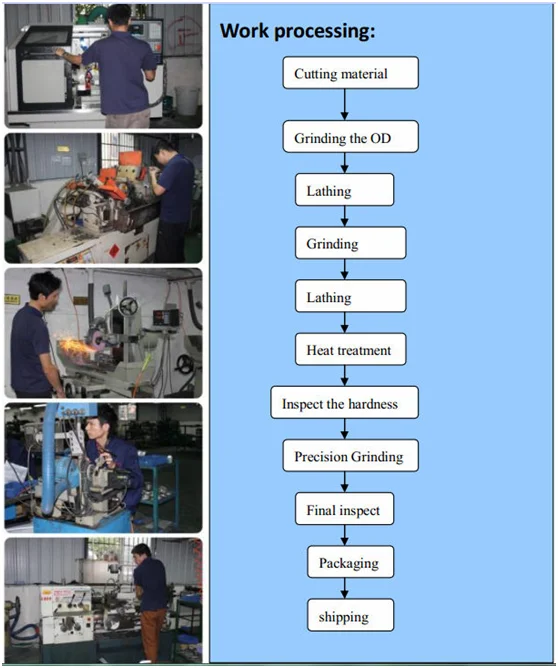 Work processing:

Cutting material

Grinding the OD

Lathing

Grinding

Lathing

Heat treatment

Inspect the hardness

Precision Grinding

Final inspect

Packaging

shipping