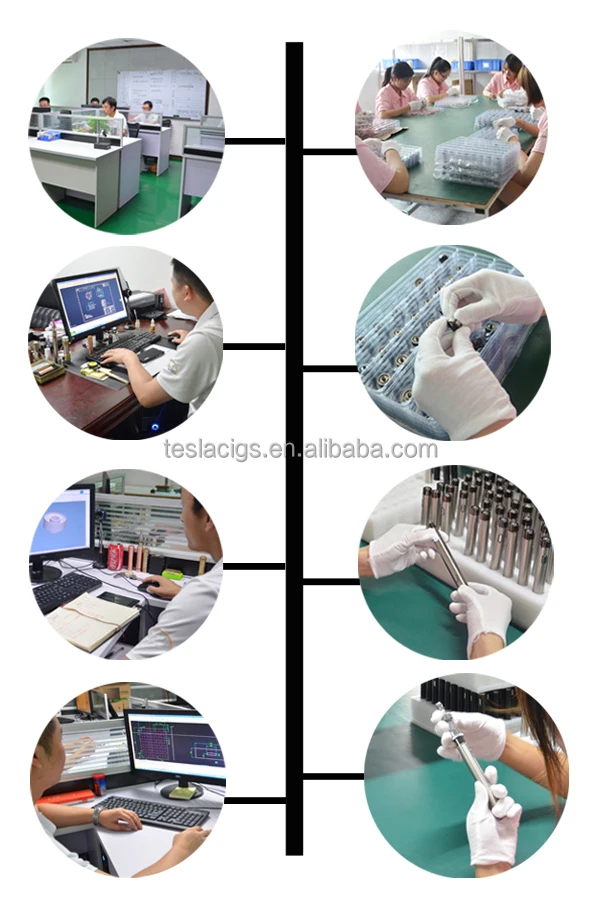 teslacigs.en.alibaba.com