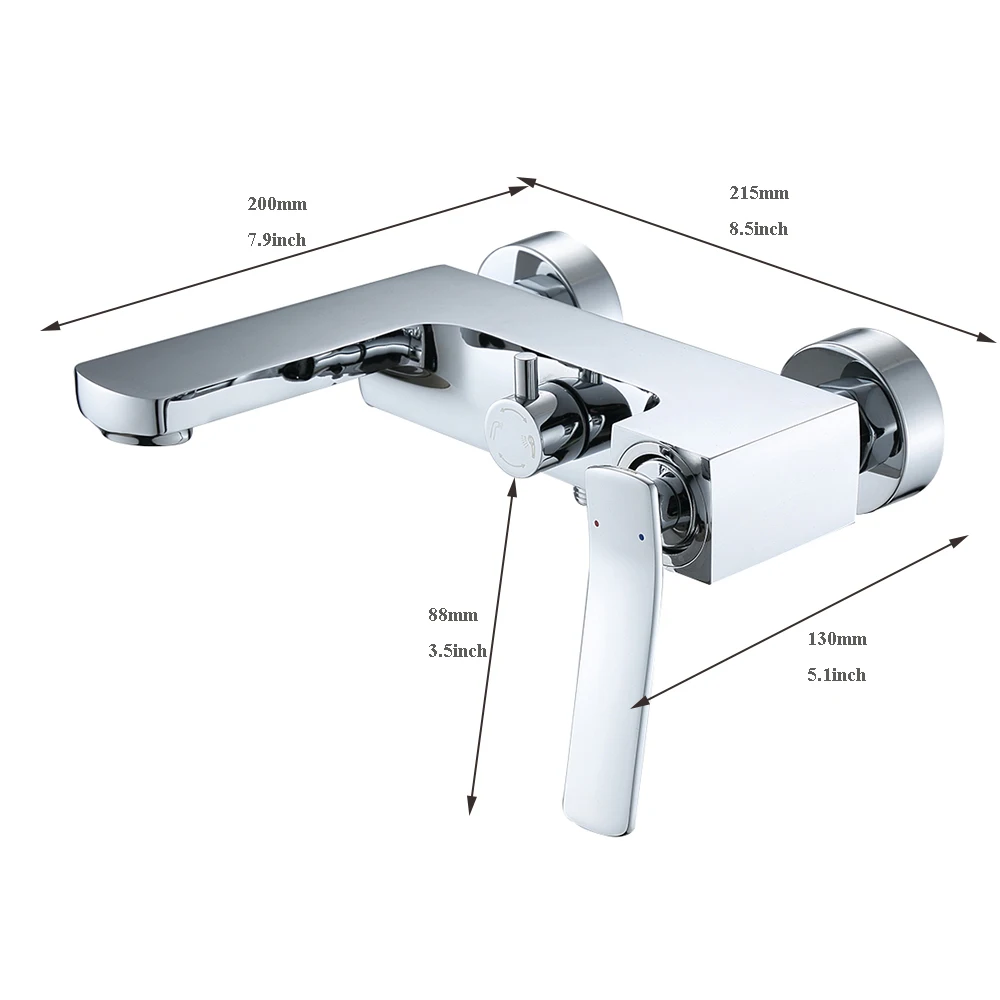 200mm
7.9inch

215mm
8.5inch

88mm
3.5inch

130mm
5.1inch