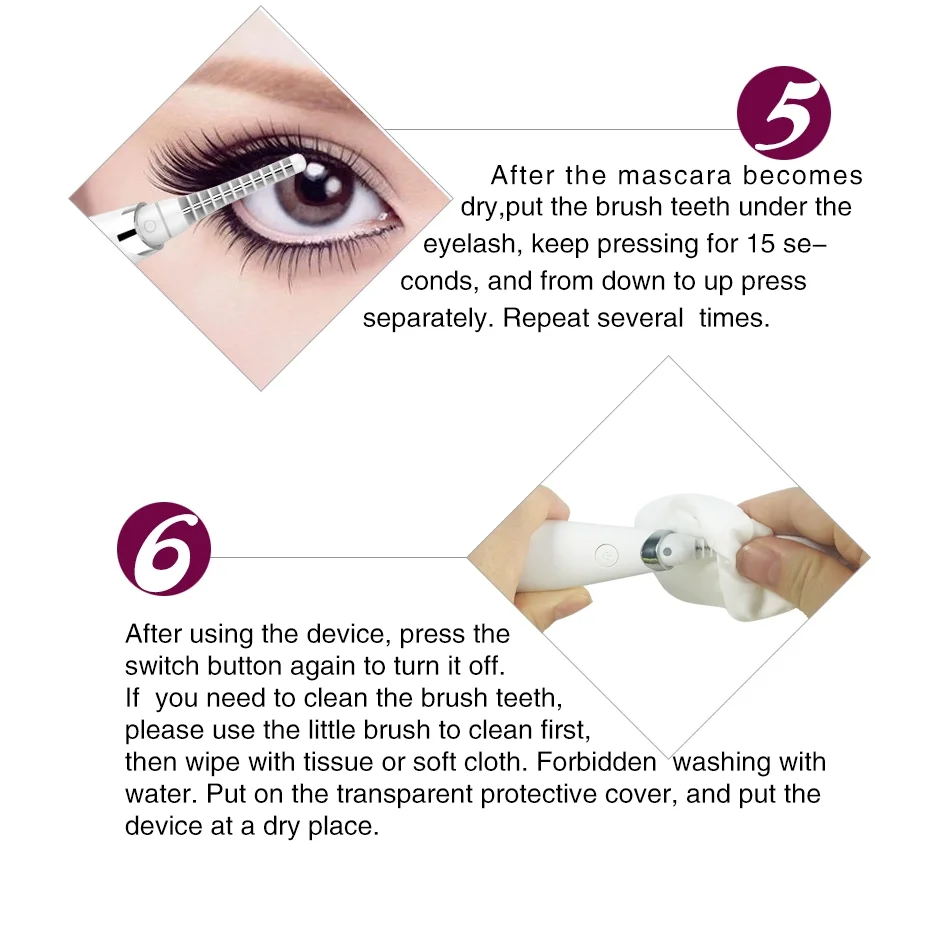 5

After the mascara becomes dry,put the brush teeth under the eyelash, keep pressing for 15 seconds, and from down to up press separately. Repeat several times.

6

After using the device, press the switch button again to turn it off. If you need to clean the brush teeth, please use the little brush to clean first, then wipe with tissue or soft cloth. Forbidden washing with water. Put on the transparent protective cover, and put the device at a dry place.