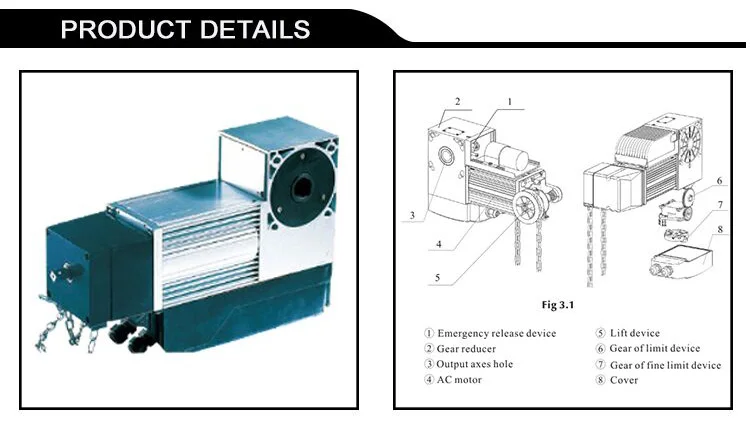 PRODUCT DETAILS

2
1
3
4
5
6
7
8

Fig 3.1

① Emergency release device
② Gear reducer
③ Output axes hole
④ AC motor

⑤ Lift device
⑥ Gear of limit device
⑦ Gear of fine limit device
⑧ Cover