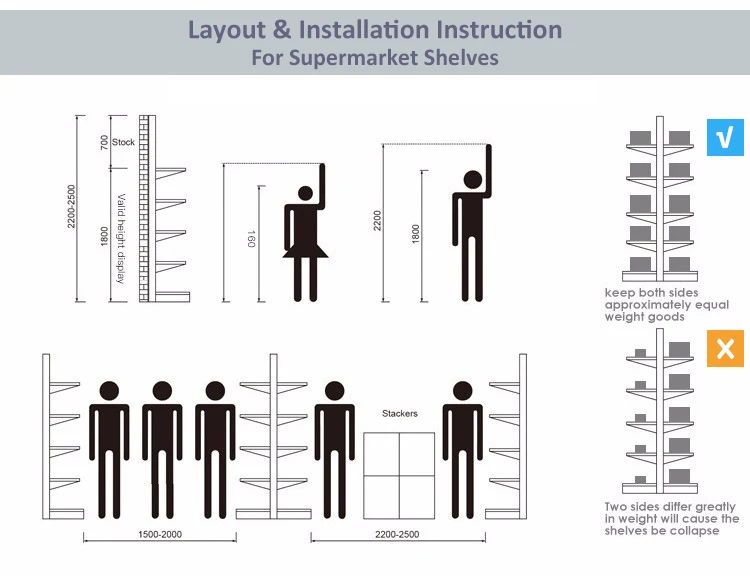 Layout & Installation Instruction
For Supermarket Shelves

2200-2500
700
Stock
1800
Valid height display

160

2200
1800

√
keep both sides approximately equal weight goods

X
Two sides differ greatly in weight will cause the shelves be collapse

Stackers

1500-2000
2200-2500