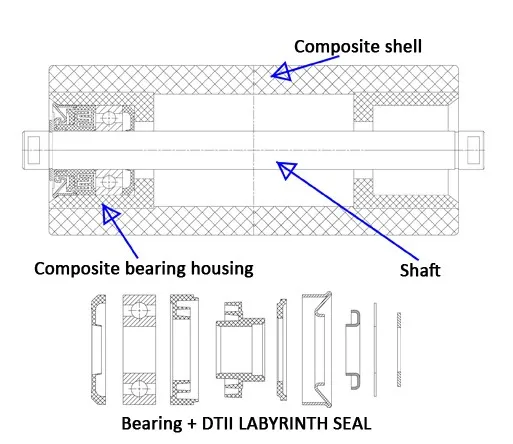 Composite shell

Composite bearing housing

Shaft

Bearing + DTII LABYRINTH SEAL