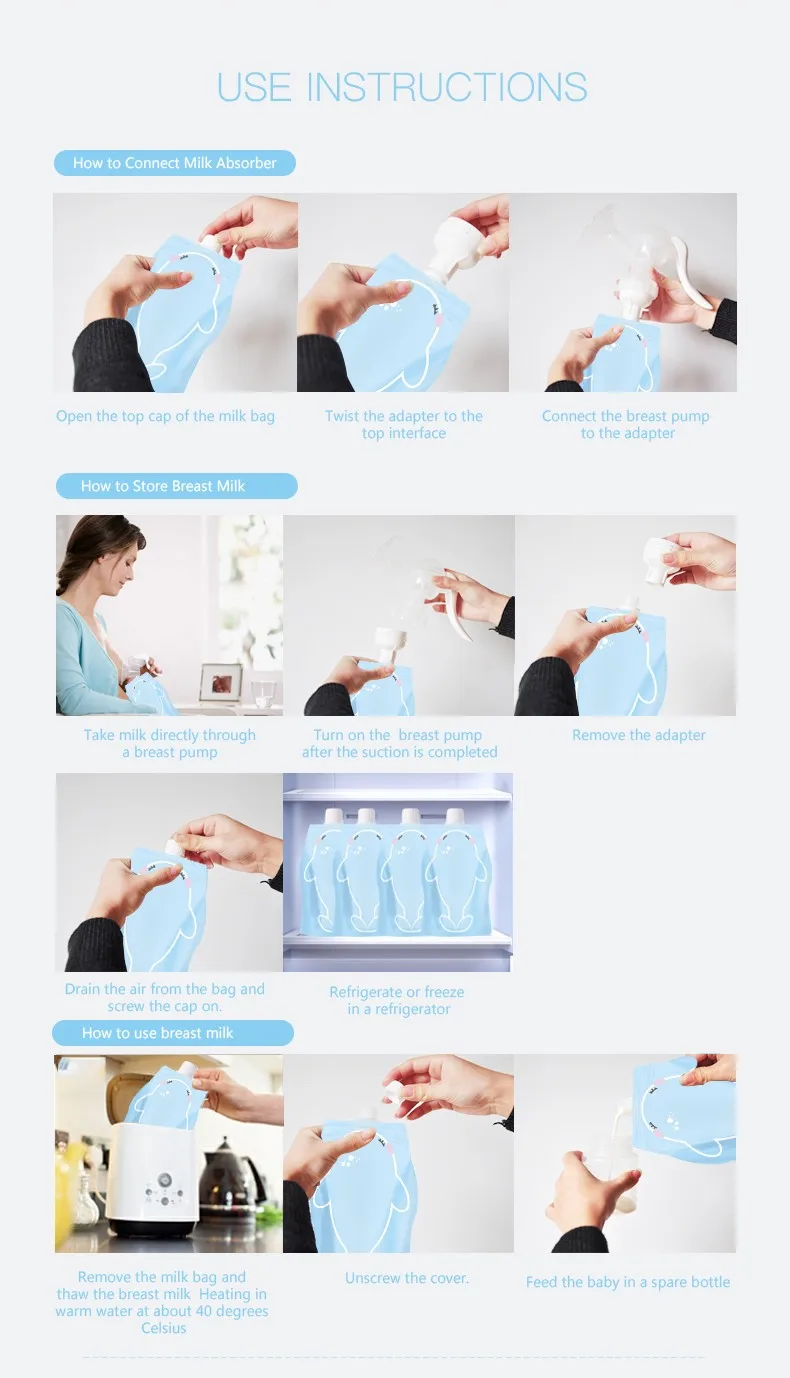 USE INSTRUCTIONS

How to Connect Milk Absorber

Open the top cap of the milk bag

Twist the adapter to the top interface

Connect the breast pump to the adapter

How to Store Breast Milk

Take milk directly through a breast pump

Turn on the breast pump after the suction is completed

Remove the adapter

Drain the air from the bag and screw the cap on.

Refrigerate or freeze in a refrigerator

How to use breast milk

Remove the milk bag and thaw the breast milk Heating in warm water at about 40 degrees Celsius

Unscrew the cover.

Feed the baby in a spare bottle