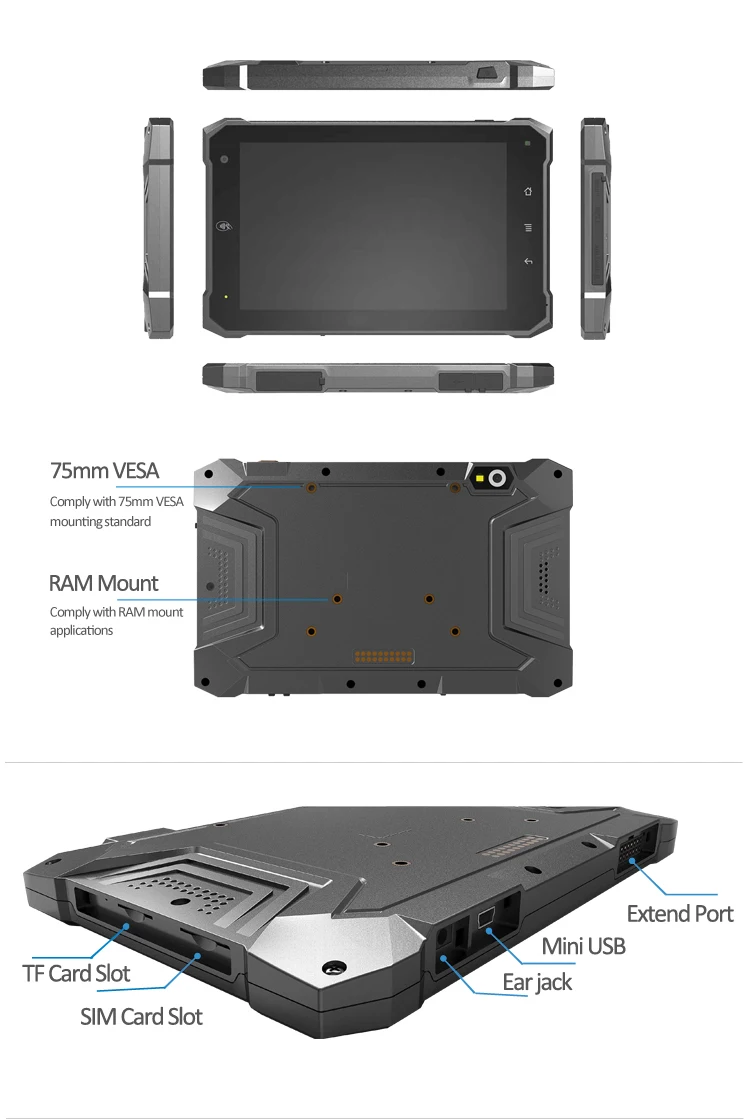 75mm VESA

Comply with 75mm VESA mounting standard

RAM Mount

Comply with RAM mount applications

Extend Port

Mini USB

Ear jack

TF Card Slot

SIM Card Slot