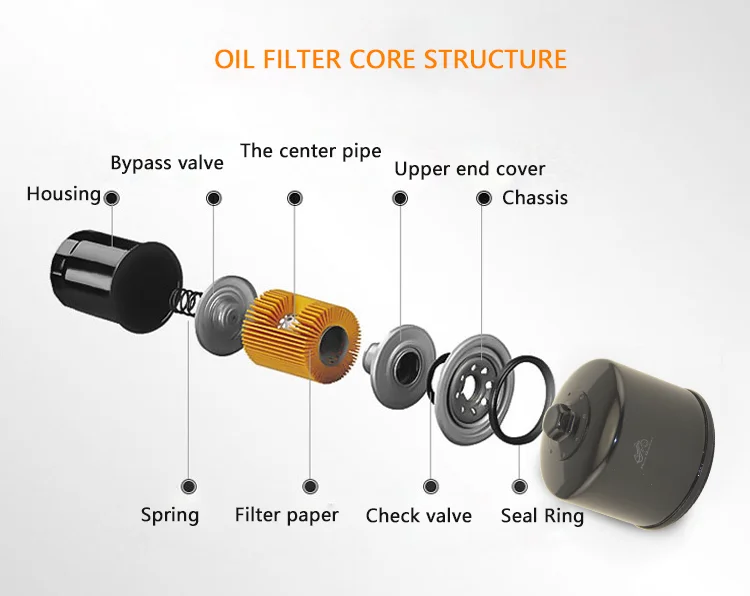 OIL FILTER CORE STRUCTURE

Housing
Bypass valve
The center pipe
Upper end cover
Chassis

Spring
Filter paper
Check valve
Seal Ring