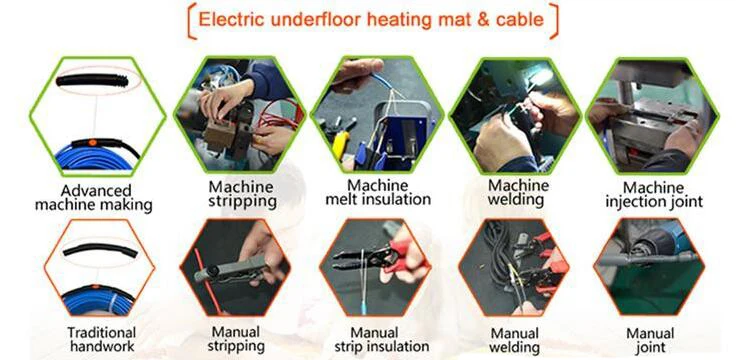 Electric underfloor heating mat & cable

Advanced machine making

Machine stripping

Machine melt insulation

Machine welding

Machine injection joint

Traditional handwork

Manual stripping

Manual strip insulation

Manual welding

Manual joint