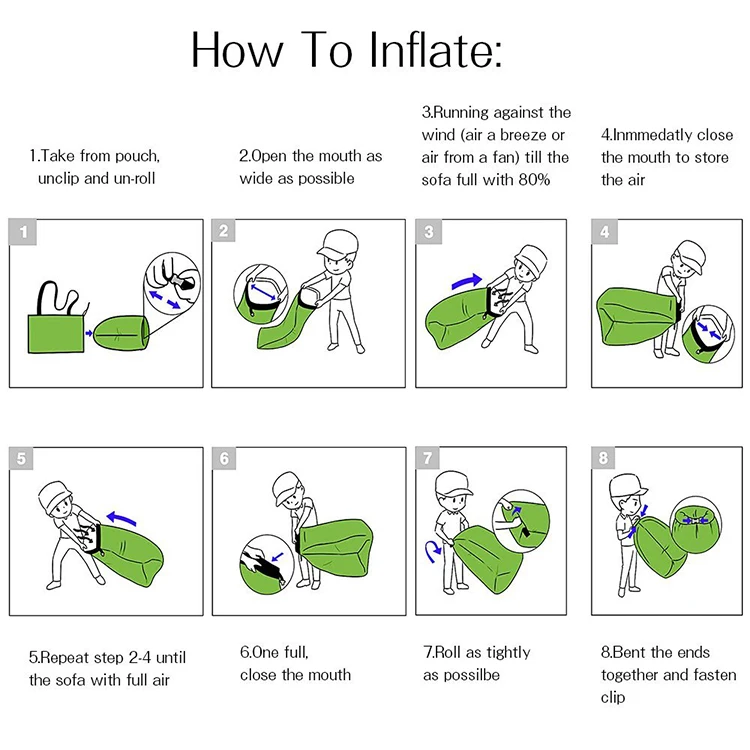 How To Inflate:

1.Take from pouch, unclip and un-roll

2.Open the mouth as wide as possible

3.Running against the wind (air a breeze or air from a fan) till the sofa full with 80%

4.Inmmedatly close the mouth to store the air

1

2

3

4

5

6

7

8

5.Repeat step 2-4 until the sofa with full air

6.One full, close the mouth

7.Roll as tightly as possilbe

8.Bent the ends together and fasten clip