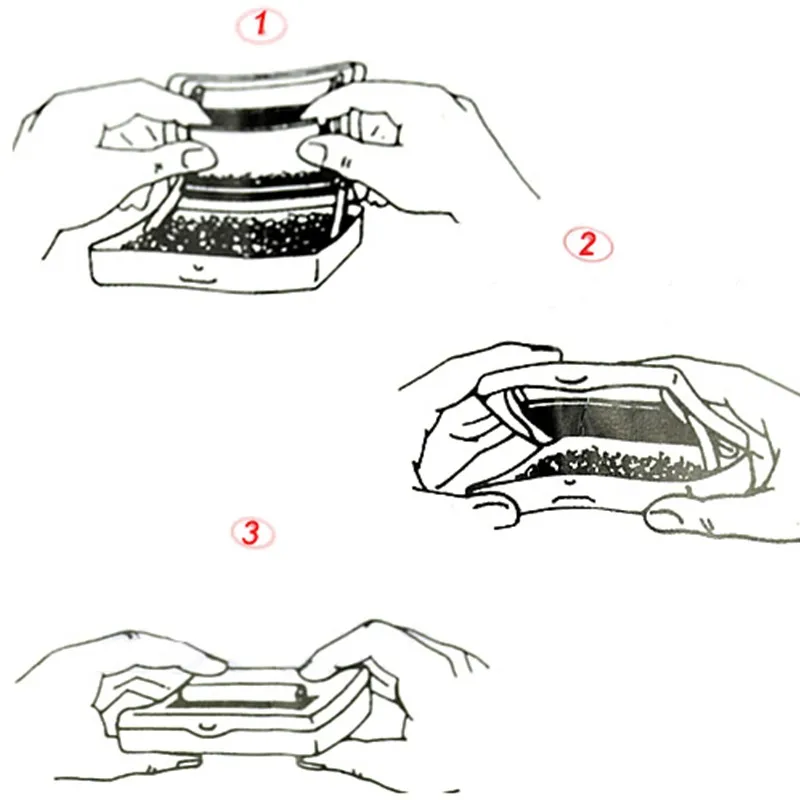 1

2

3