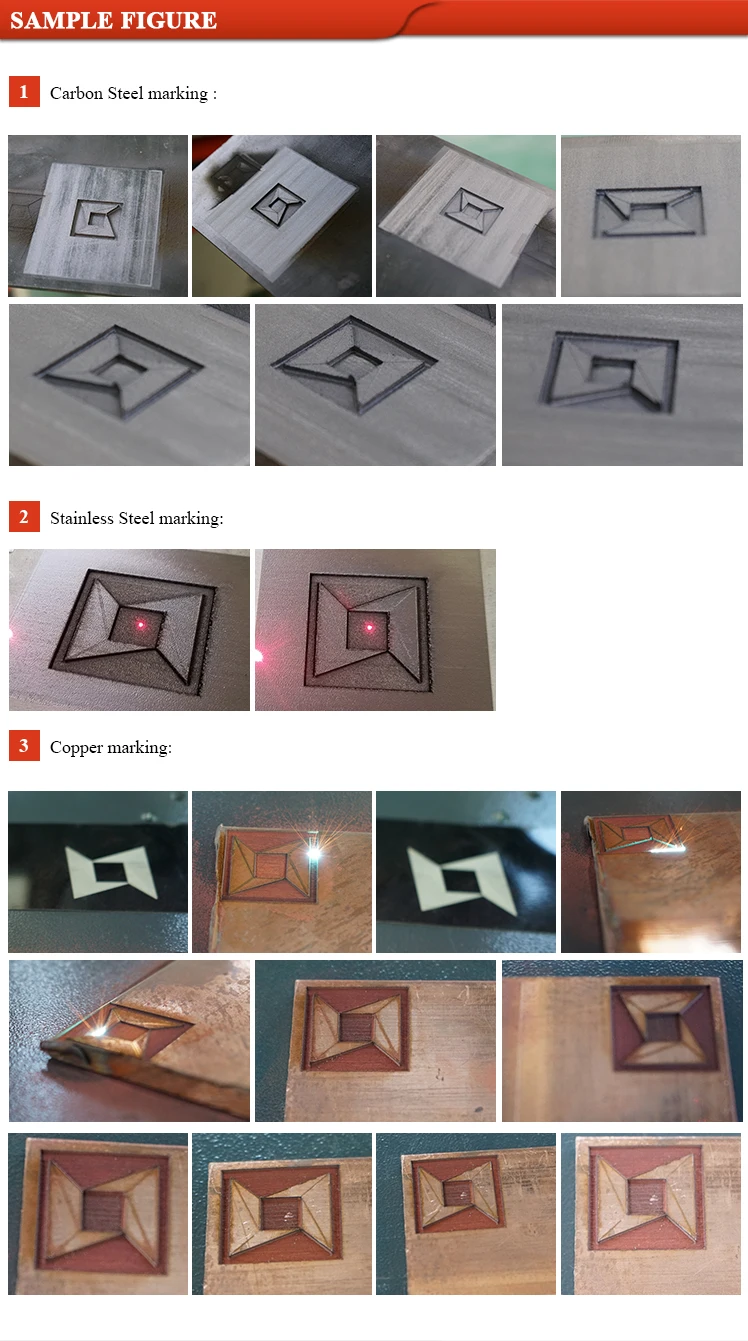 SAMPLE FIGURE

1 Carbon Steel marking :

2 Stainless Steel marking:

3 Copper marking: