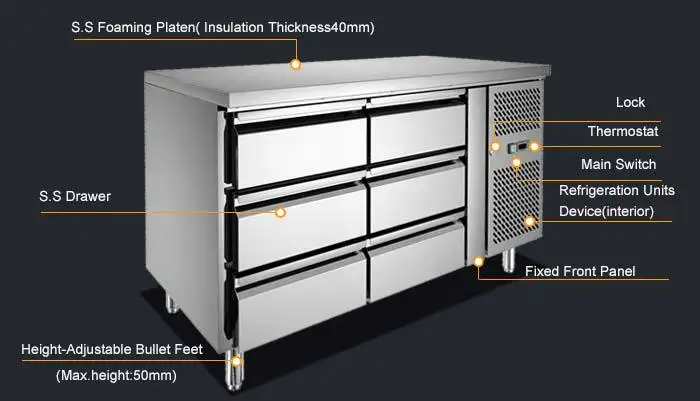 S.S Foaming Platen( Insulation Thickness40mm)

Lock

Thermostat

Main Switch

Refrigeration Units

Device(interior)

S.S Drawer

Fixed Front Panel

Height-Adjustable Bullet Feet

(Max.height:50mm)