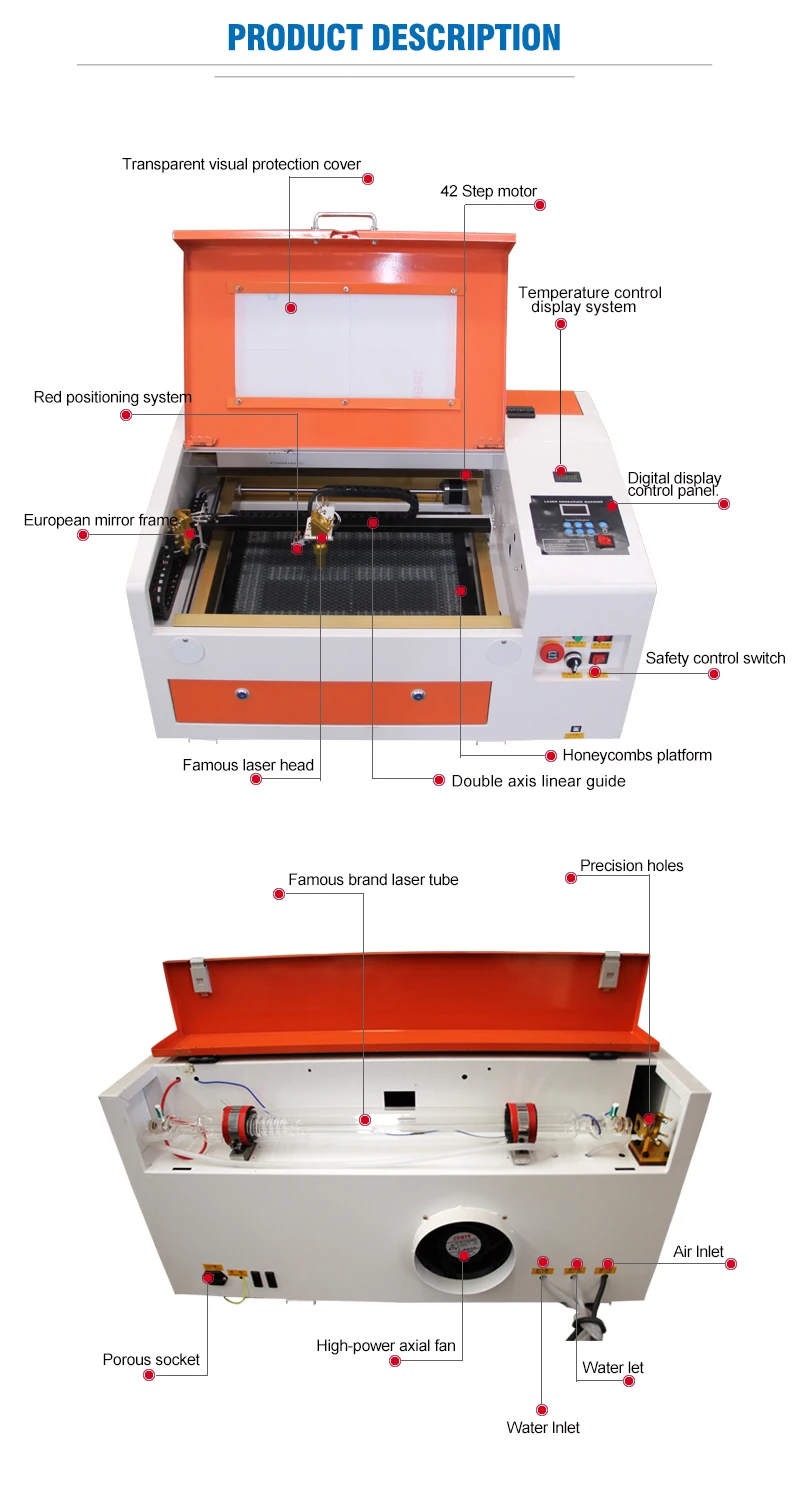 PRODUCT DESCRIPTION

Transparent visual protection cover

42 Step motor

Temperature control display system

Red positioning system

Digital display control panel.

European mirror frame

Safety control switch

Honeycombs platform

Famous laser head

Double axis linear guide

Famous brand laser tube

Precision holes

Air Inlet

Porous socket

High-power axial fan

Water let

Water Inlet