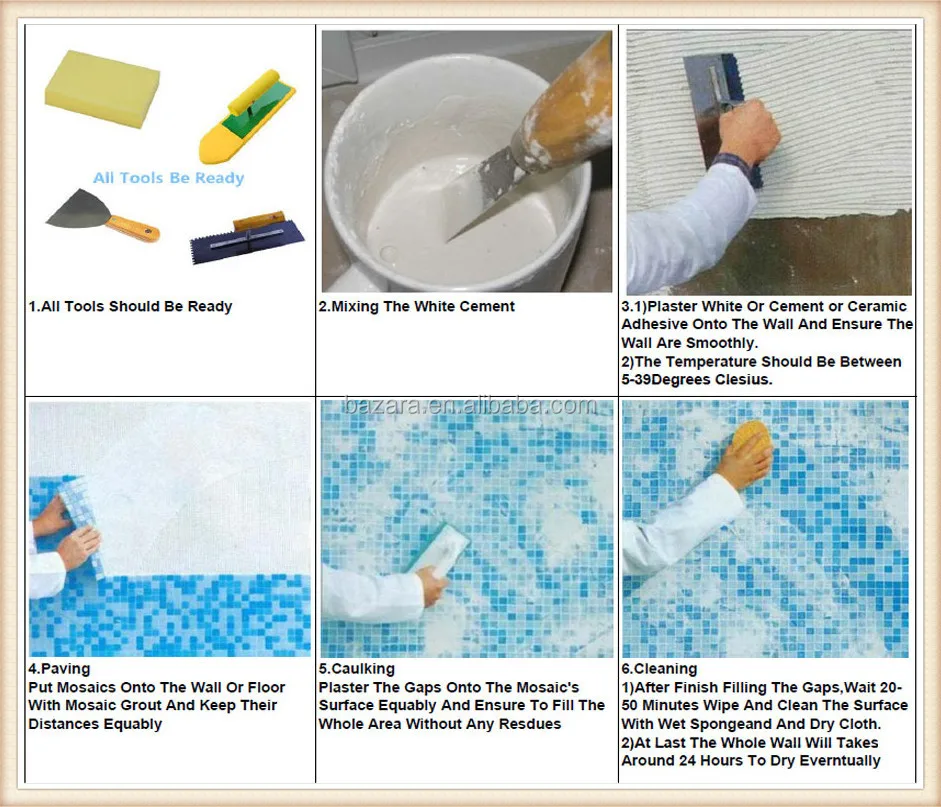 All Tools Be Ready

1.All Tools Should Be Ready

2.Mixing The White Cement

3.1)Plaster White Or Cement or Ceramic Adhesive Onto The Wall And Ensure The Wall Are Smoothly.
2)The Temperature Should Be Between 5-39Degrees Clesius.

bazara.en.alibaba.com

4.Paving
Put Mosaics Onto The Wall Or Floor With Mosaic Grout And Keep Their Distances Equably

5.Caulking
Plaster The Gaps Onto The Mosaic's Surface Equably And Ensure To Fill The Whole Area Without Any Resdues

6.Cleaning
1)After Finish Filling The Gaps,Wait 20-50 Minutes Wipe And Clean The Surface With Wet Spongeand And Dry Cloth.
2)At Last The Whole Wall Will Takes Around 24 Hours To Dry Everntually