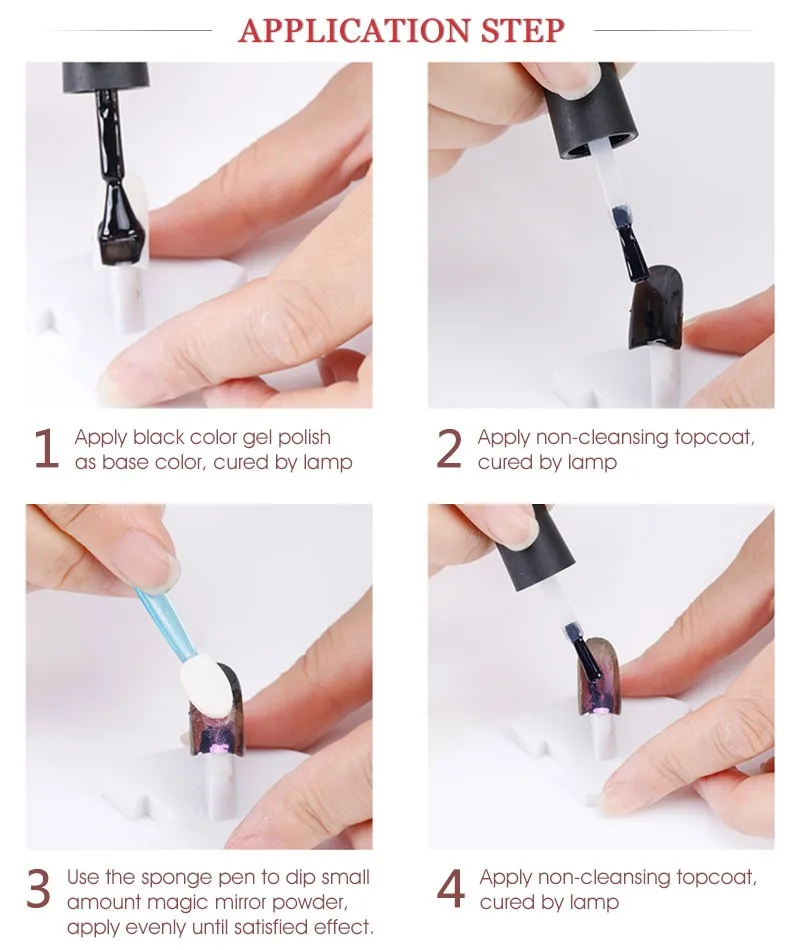 APPLICATION STEP

1 Apply black color gel polish as base color, cured by lamp

2 Apply non-cleansing topcoat, cured by lamp

3 Use the sponge pen to dip small amount magic mirror powder, apply evenly until satisfied effect.

4 Apply non-cleansing topcoat, cured by lamp