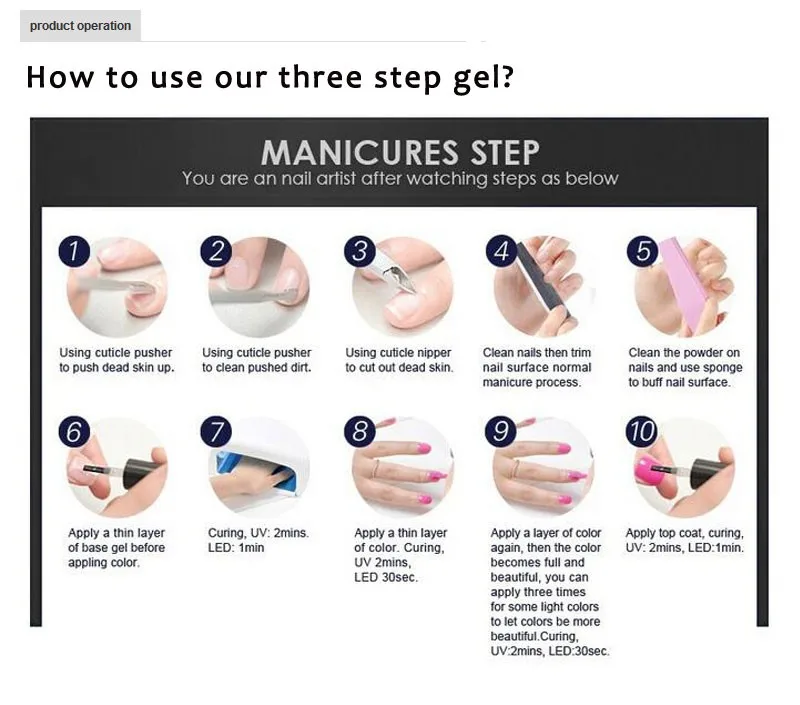 product operation

How to use our three step gel?

MANICURES STEP
You are an nail artist after watching steps as below

1
Using cuticle pusher to push dead skin up.

2
Using cuticle pusher to clean pushed dirt.

3
Using cuticle nipper to cut out dead skin.

4
Clean nails then trim nail surface normal manicure process.

5
Clean the powder on nails and use sponge to buff nail surface.

6
Apply a thin layer of base gel before appling color.

7
Curing, UV: 2mins. LED: 1min

8
Apply a thin layer of color. Curing, UV 2mins, LED 30sec.

9
Apply a layer of color again, then the color becomes full and beautiful, you can apply three times for some light colors to let colors be more beautiful.Curing, UV:2mins, LED:30sec.

10
Apply top coat, curing, UV: 2mins, LED:1min.