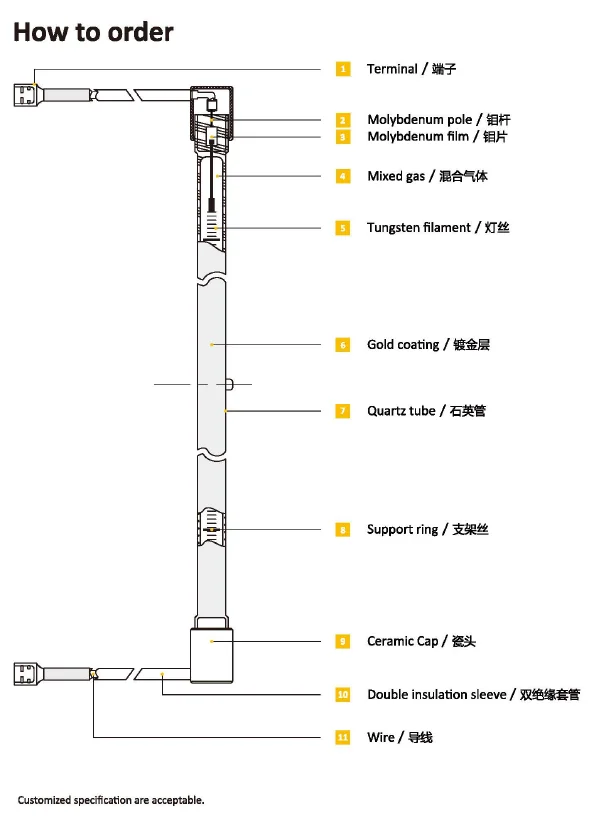 How to order

1 Terminal / 端子

2 Molybdenum pole / 钼杆

3 Molybdenum film / 钼片

4 Mixed gas / 混合气体

5 Tungsten filament / 灯丝

6 Gold coating / 镀金层

7 Quartz tube / 石英管

8 Support ring / 支架丝

9 Ceramic Cap / 瓷头

10 Double insulation sleeve / 双绝缘套管

11 Wire / 导线

Customized specification are acceptable.