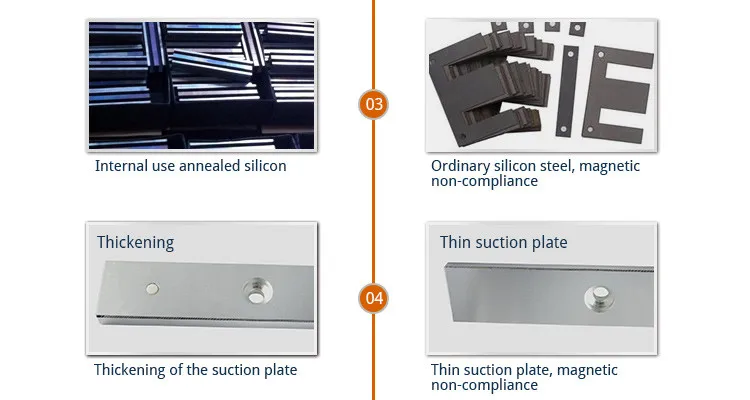 Internal use annealed silicon

03

Ordinary silicon steel, magnetic non-compliance

Thickening

Thickening of the suction plate

04

Thin suction plate

Thin suction plate, magnetic non-compliance