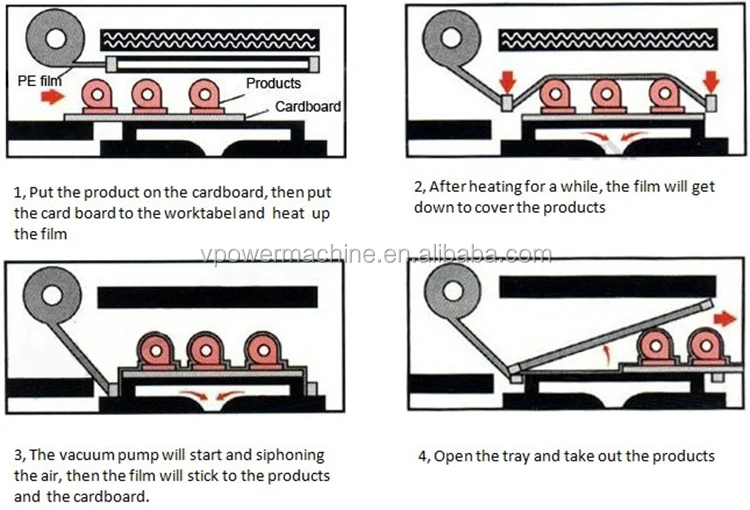 PE film

Products

Cardboard

1, Put the product on the cardboard, then put the card board to the worktabel and heat up the film

2, After heating for a while, the film will get down to cover the products

vpowermachine.en.alibaba.com

3, The vacuum pump will start and siphoning the air, then the film will stick to the products and the cardboard.

4, Open the tray and take out the products