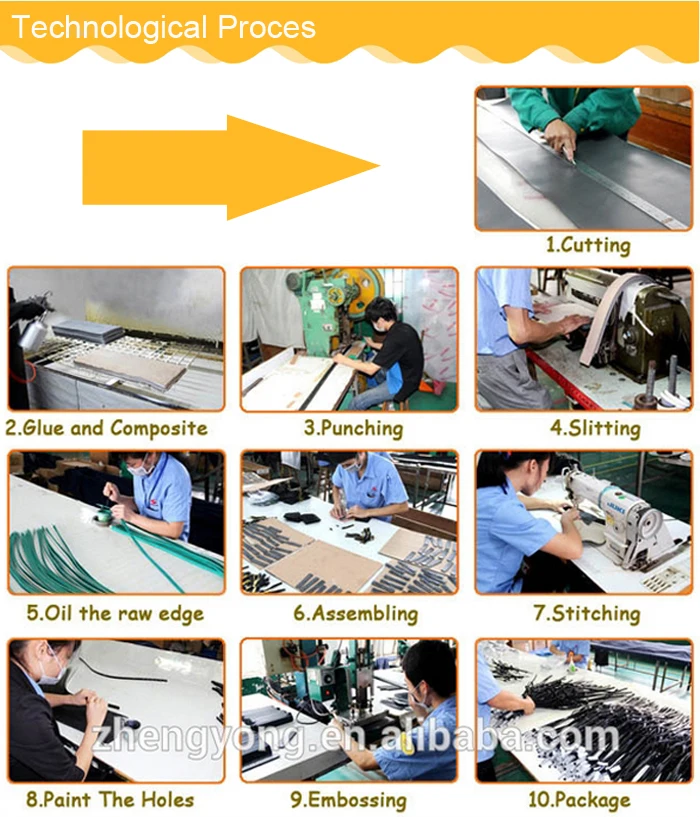 Technological Proces

1.Cutting

2.Glue and Composite

3.Punching

4.Slitting

5.Oil the raw edge

6.Assembling

7.Stitching

8.Paint The Holes

9.Embossing

10.Package

zhengyong.en.alibaba.com