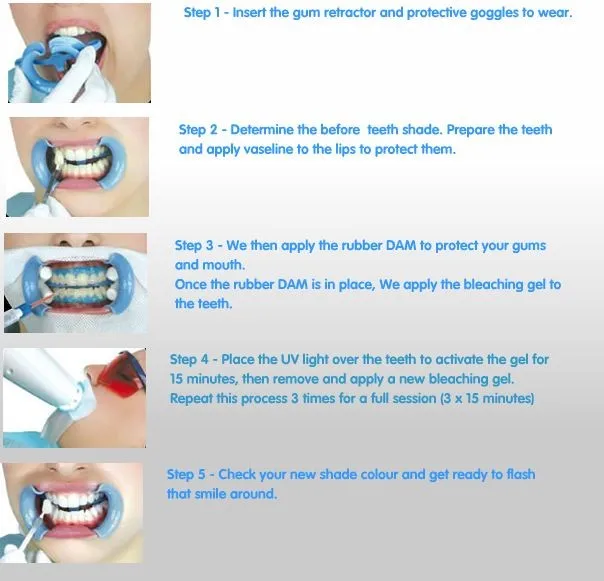 Step 1 - Insert the gum retractor and protective goggles to wear.

Step 2 - Determine the before teeth shade. Prepare the teeth and apply vaseline to the lips to protect them.

Step 3 - We then apply the rubber DAM to protect your gums and mouth.
Once the rubber DAM is in place, We apply the bleaching gel to the teeth.

Step 4 - Place the UV light over the teeth to activate the gel for 15 minutes, then remove and apply a new bleaching gel.
Repeat this process 3 times for a full session (3 x 15 minutes)

Step 5 - Check your new shade colour and get ready to flash that smile around.