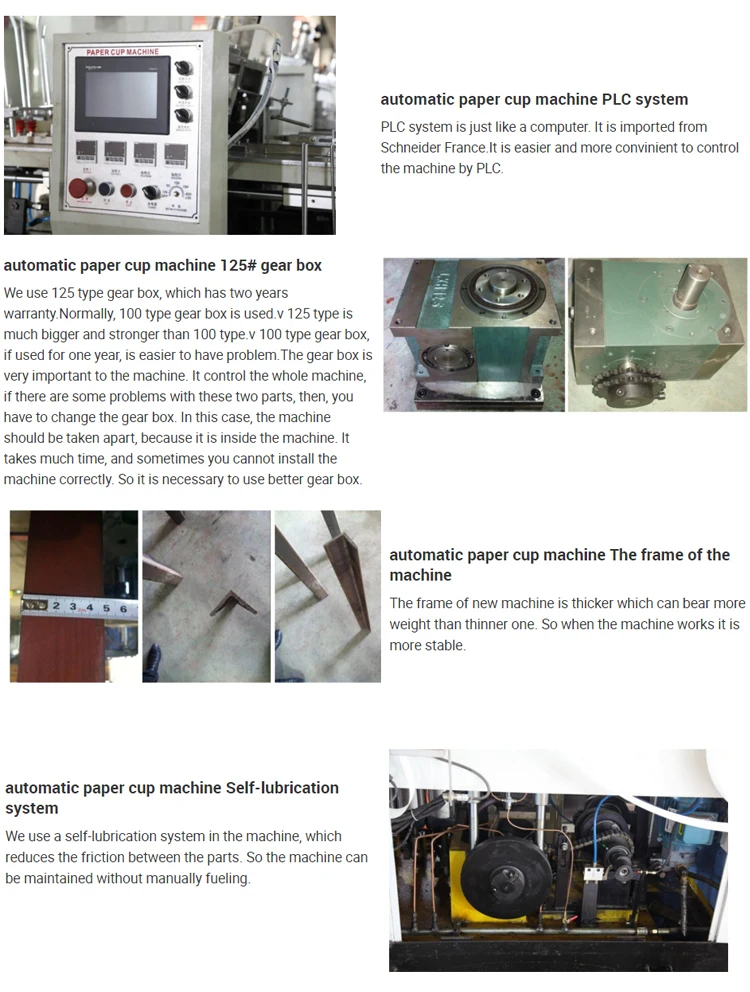 PAPER CUP MACHINE

automatic paper cup machine PLC system

PLC system is just like a computer. It is imported from Schneider France.It is easier and more convinient to control the machine by PLC.

automatic paper cup machine 125# gear box

We use 125 type gear box, which has two years warranty.Normally, 100 type gear box is used.v 125 type is much bigger and stronger than 100 type.v 100 type gear box, if used for one year, is easier to have problem.The gear box is very important to the machine. It control the whole machine, if there are some problems with these two parts, then, you have to change the gear box. In this case, the machine should be taken apart, because it is inside the machine. It takes much time, and sometimes you cannot install the machine correctly. So it is necessary to use better gear box.

2 3 4 5 6

automatic paper cup machine The frame of the machine

The frame of new machine is thicker which can bear more weight than thinner one. So when the machine works it is more stable.

automatic paper cup machine Self-lubrication system

We use a self-lubrication system in the machine, which reduces the friction between the parts. So the machine can be maintained without manually fueling.