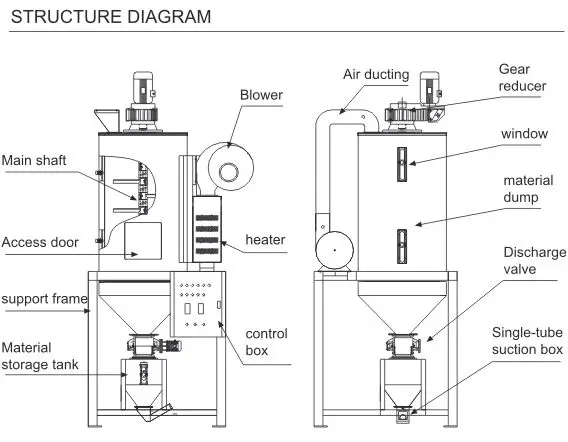 STRUCTURE DIAGRAM

Main shaft

Access door

support frame

Material storage tank

Blower

heater

control box

Air ducting

Gear reducer

window

material dump

Discharge valve

Single-tube suction box