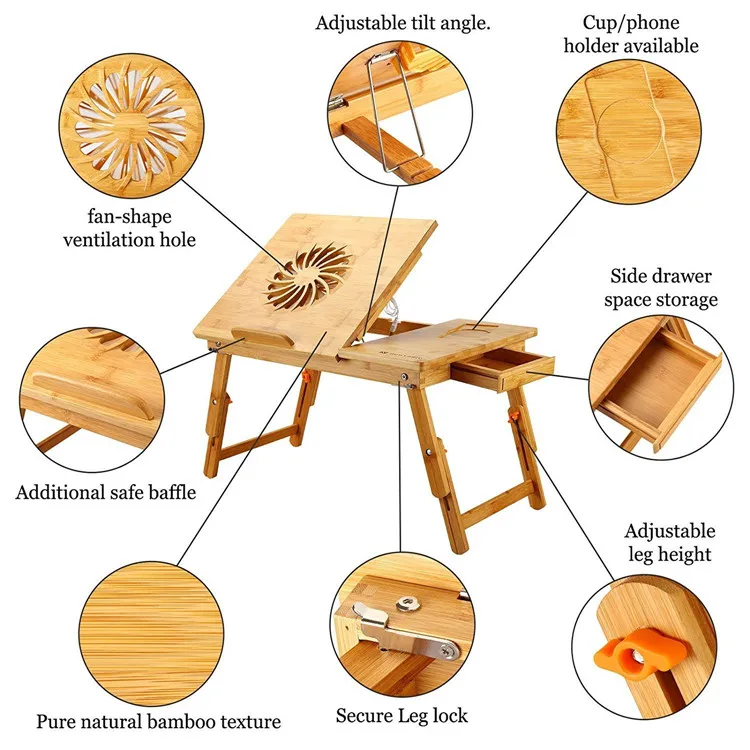 Adjustable tilt angle.

Cup/phone holder available

fan-shape ventilation hole

Side drawer space storage

Additional safe baffle

Adjustable leg height

Pure natural bamboo texture

Secure Leg lock