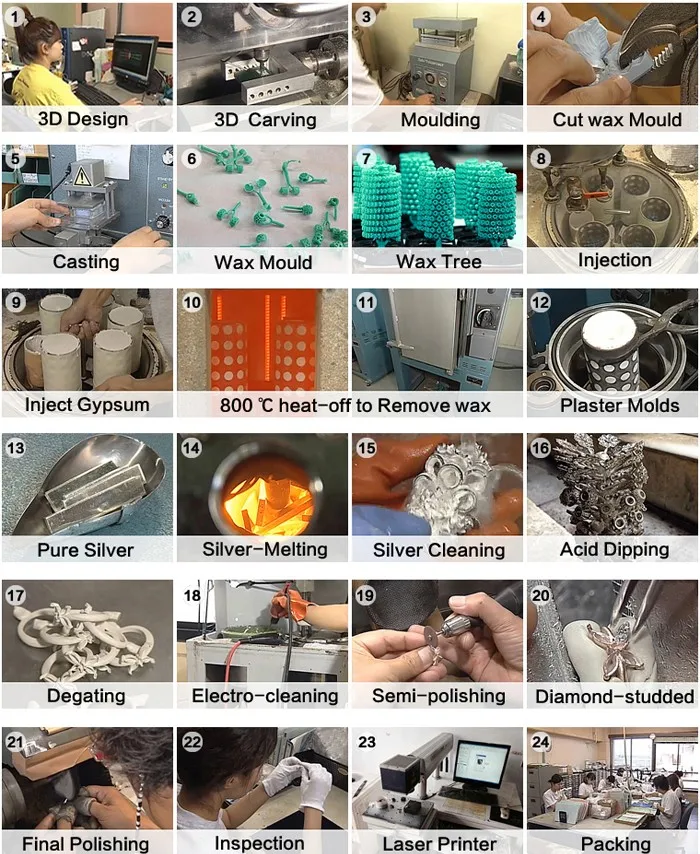 1 3D Design

2 3D Carving

3 Moulding

4 Cut wax Mould

5 Casting

6 Wax Mould

7 Wax Tree

8 Injection

9 Inject Gypsum

10 11 800 ℃ heat-off to Remove wax

12 Plaster Molds

13 Pure Silver

14 Silver-Melting

15 Silver Cleaning

16 Acid Dipping

17 Degating

18 Electro-cleaning

19 Semi-polishing

20 Diamond-studded

21 Final Polishing

22 Inspection

23 Laser Printer

24 Packing