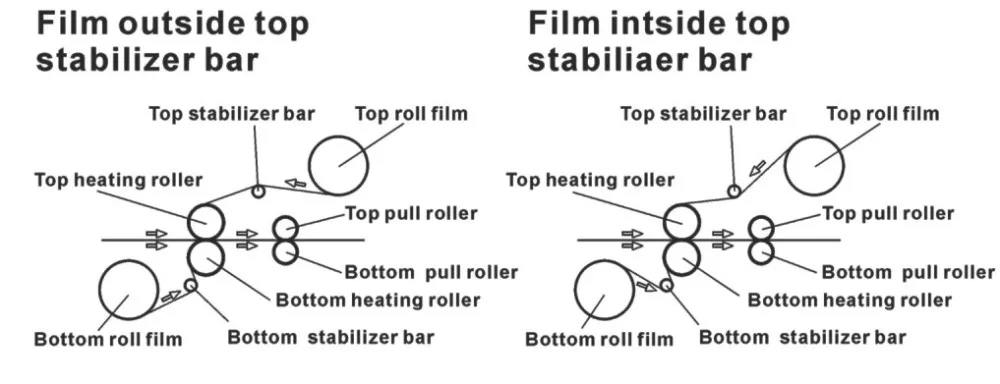 Film outside top stabilizer bar

Top stabilizer bar
Top roll film
Top heating roller
Top pull roller
Bottom pull roller
Bottom heating roller
Bottom roll film
Bottom stabilizer bar

Film intside top stabiliaer bar

Top stabilizer bar
Top roll film
Top heating roller
Top pull roller
Bottom pull roller
Bottom heating roller
Bottom roll film
Bottom stabilizer bar